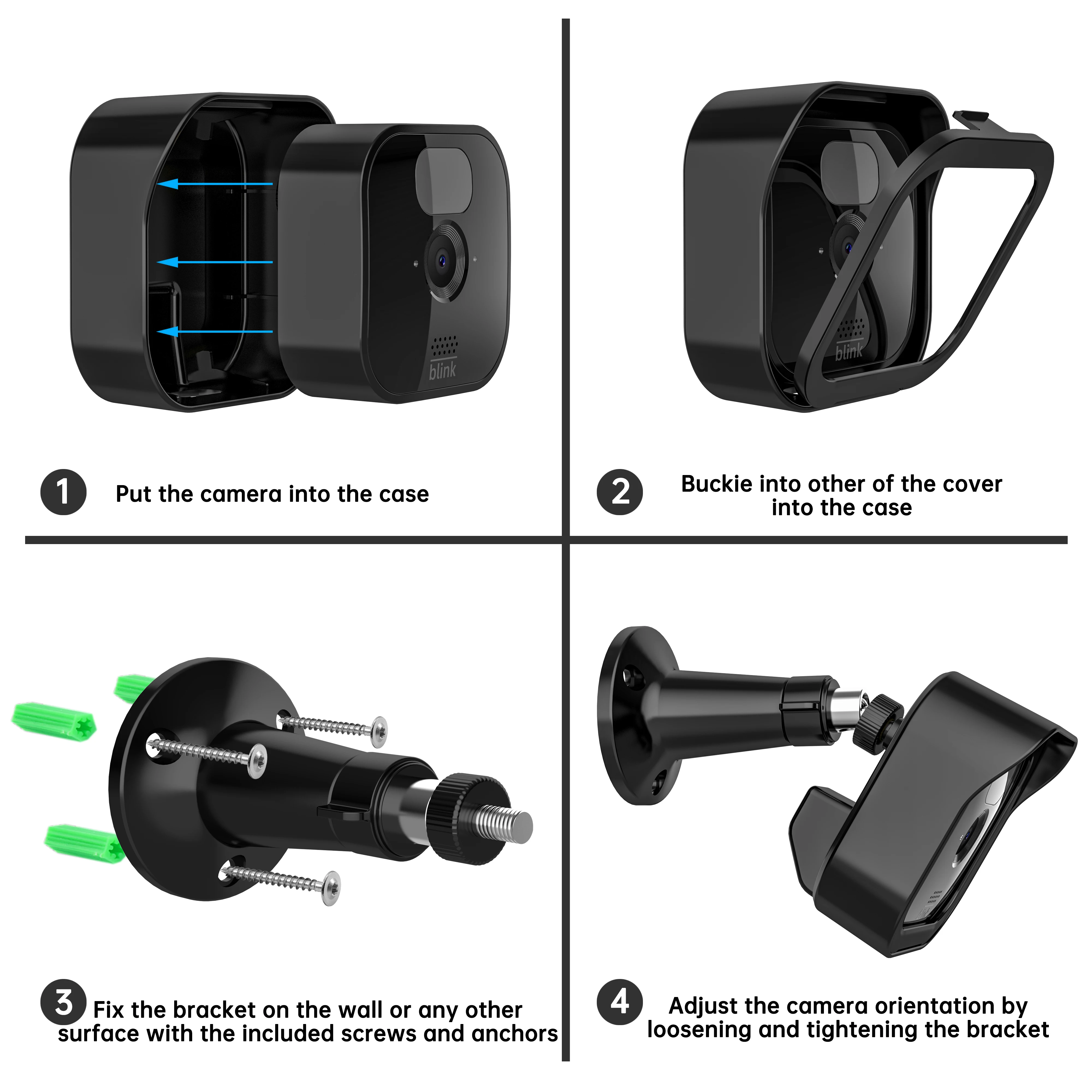 blink

1 Put the camera into the case

blink

2 Buckie into other of the cover into the case

3 Fix the bracket on the wall or any other surface with the included screws and anchors

4 Adjust the camera orientation by loosening and tightening the bracket