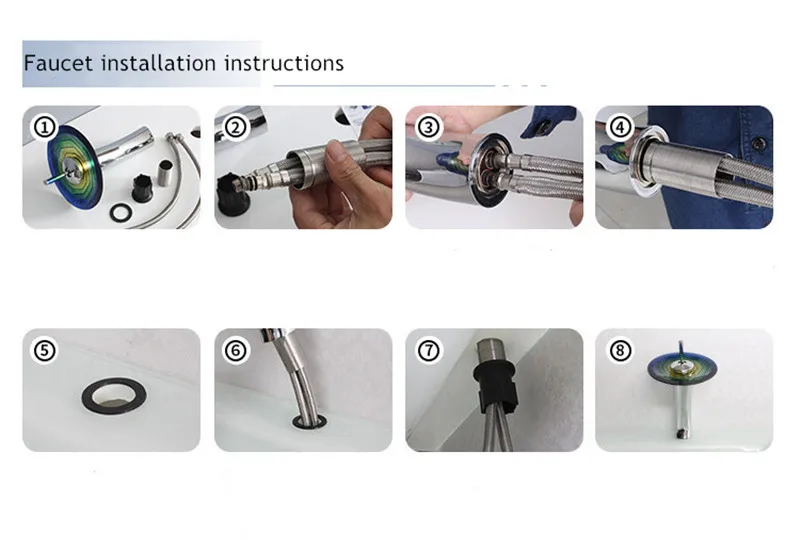 Faucet installation instructions

①

②

③

④

⑤

⑥

⑦

⑧