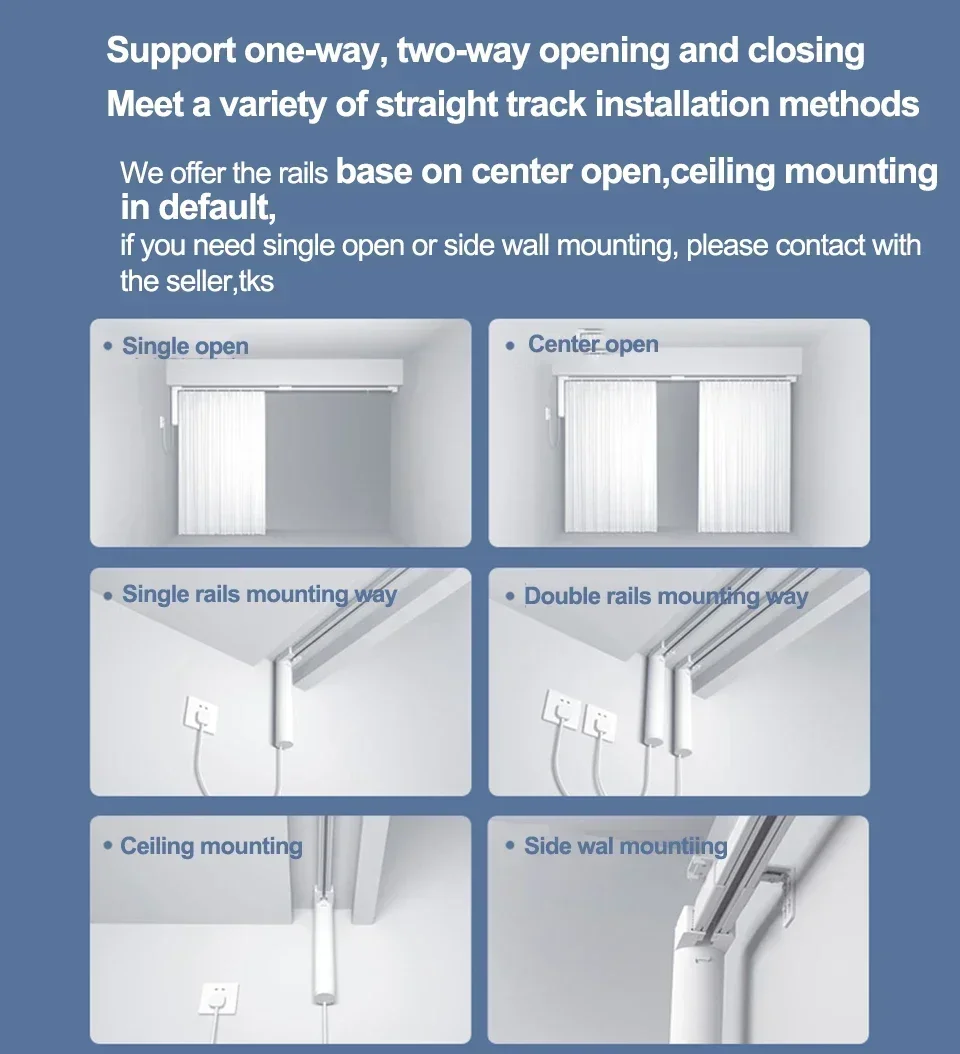 Support one-way, two-way opening and closing
Meet a variety of straight track installation methods

We offer the rails base on center open,ceiling mounting in default,
if you need single open or side wall mounting, please contact with the seller,tks

• Single open

• Center open

• Single rails mounting way

• Double rails mounting way

• Ceiling mounting

• Side wal mountiing