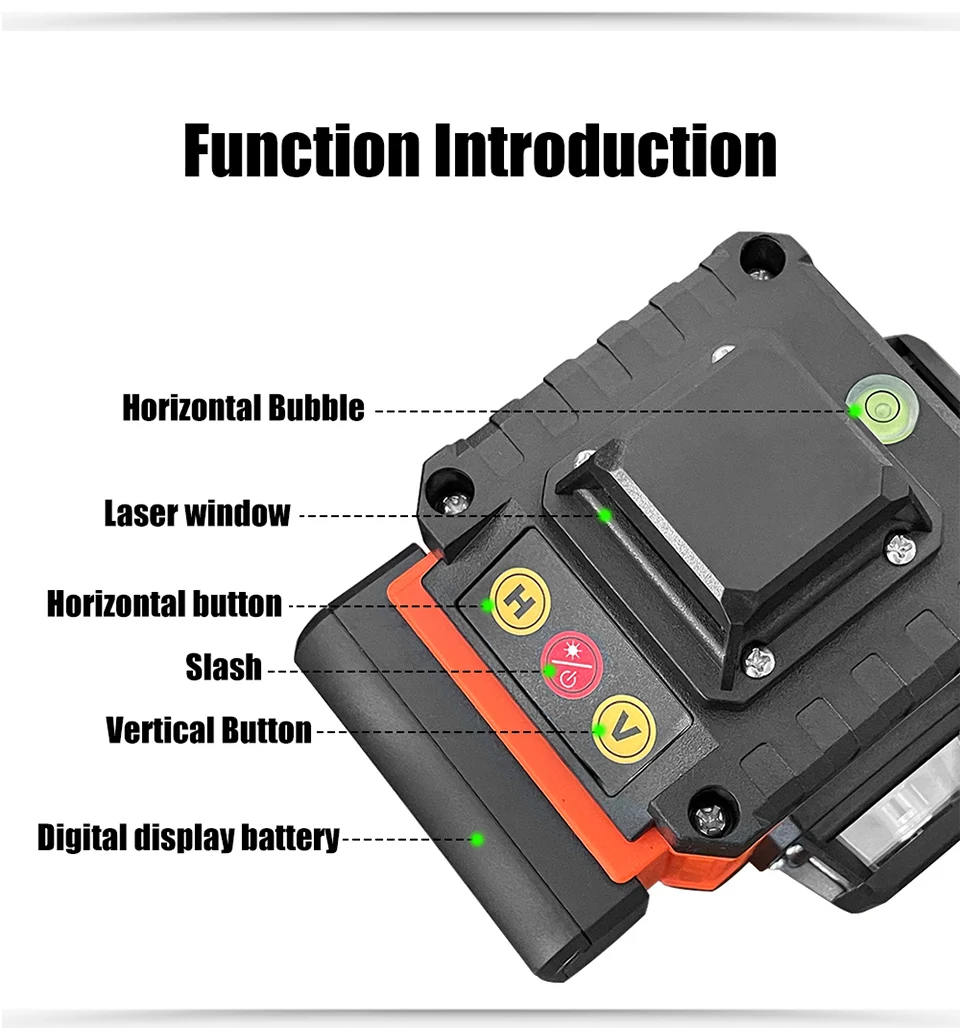 Function Introduction

Horizontal Bubble

Laser window

Horizontal button

Slash

Vertical Button

Digital display battery

H

V