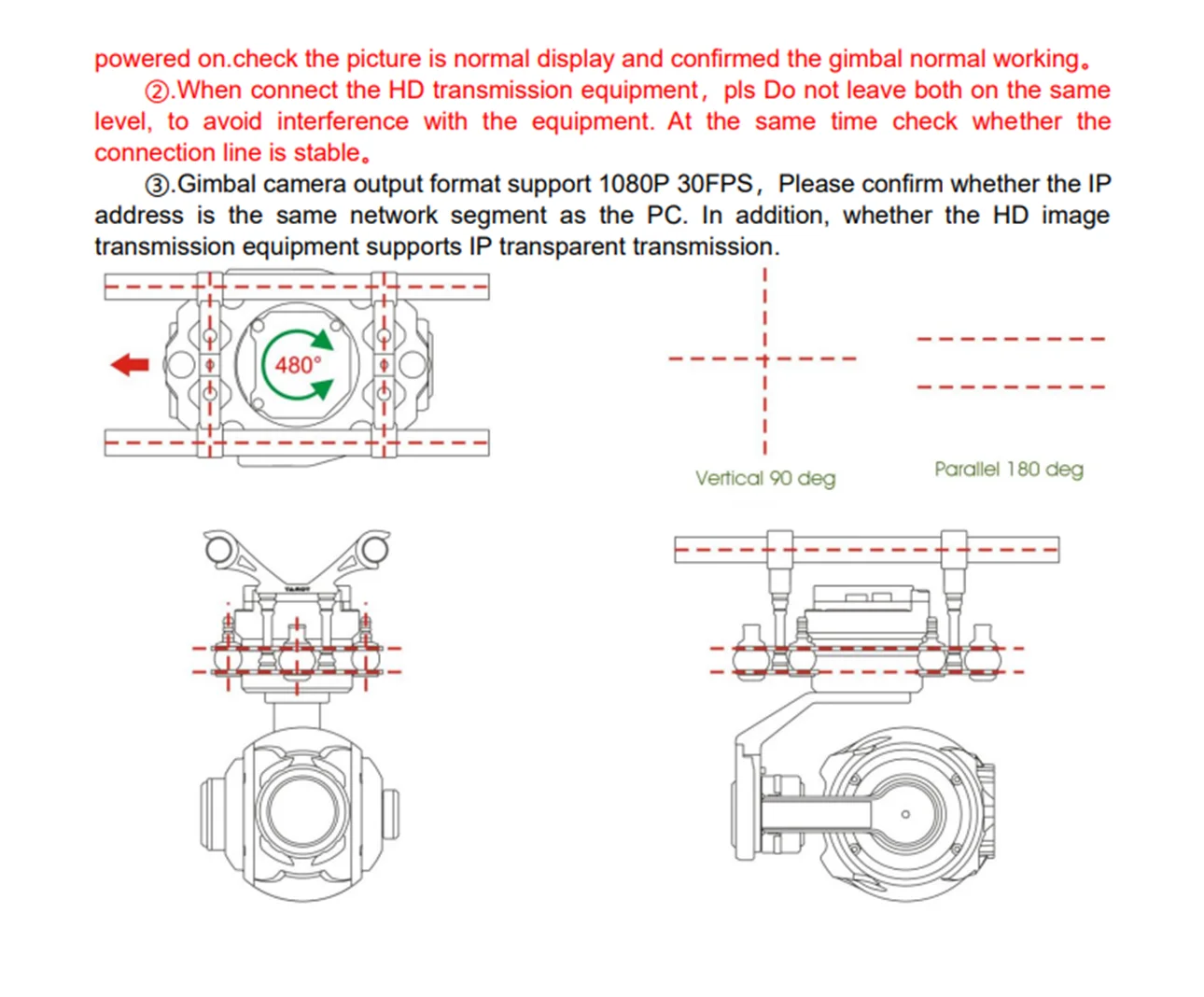 powered on.check the picture is normal display and confirmed the gimbal normal working。

②.When connect the HD transmission equipment，pls Do not leave both on the same level, to avoid interference with the equipment. At the same time check whether the connection line is stable。

③.Gimbal camera output format support 1080P 30FPS，Please confirm whether the IP address is the same network segment as the PC. In addition, whether the HD image transmission equipment supports IP transparent transmission.

480°

Vertical 90 deg

Parallel 180 deg

TAROT