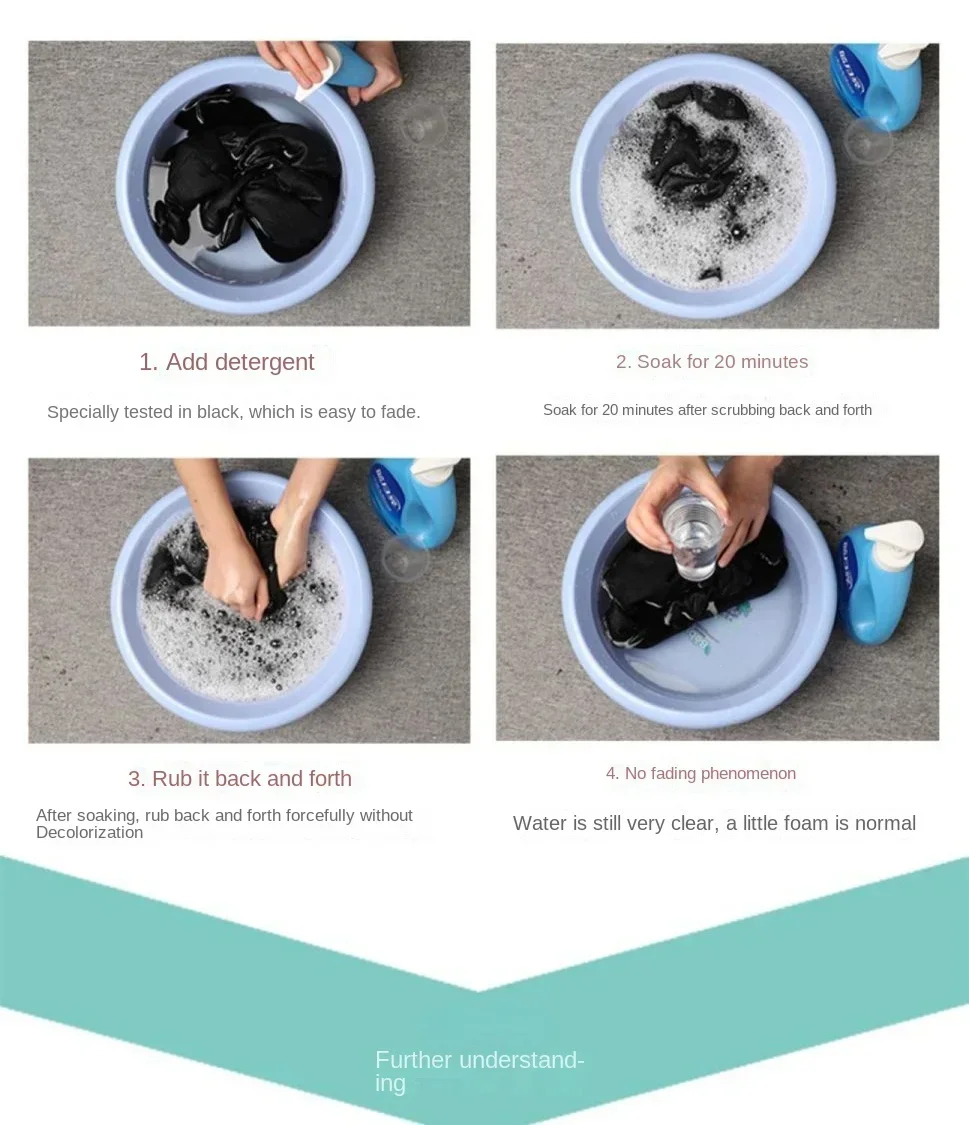 1. Add detergent

Specially tested in black, which is easy to fade.

2. Soak for 20 minutes

Soak for 20 minutes after scrubbing back and forth

3. Rub it back and forth

After soaking, rub back and forth forcefully without Decolorization

4. No fading phenomenon

Water is still very clear, a little foam is normal

Further understanding