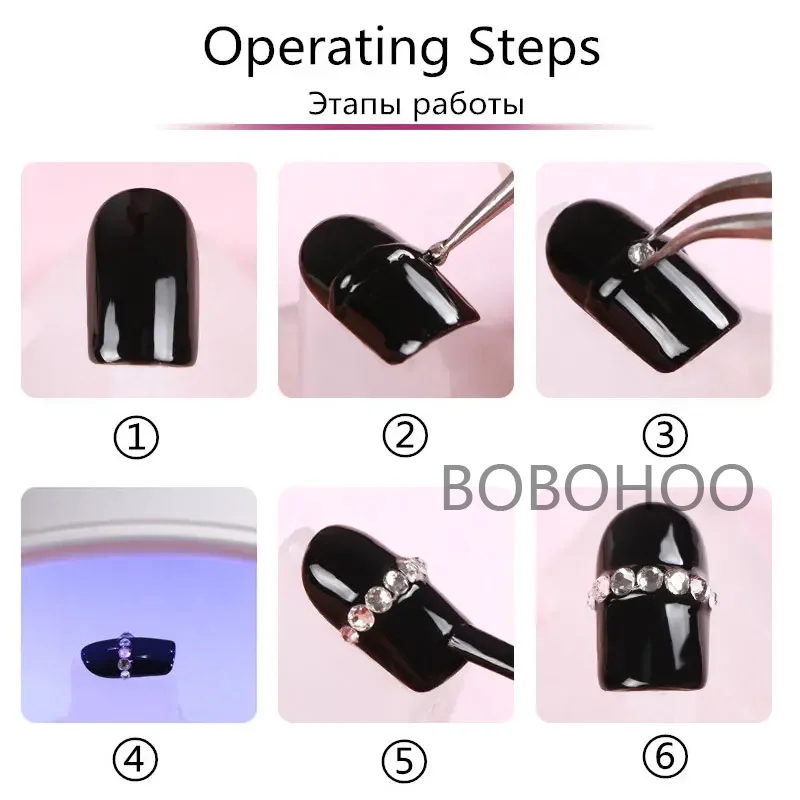 Operating Steps

Этапы работы

①

②

③

BOBOHOO

④

⑤

⑥