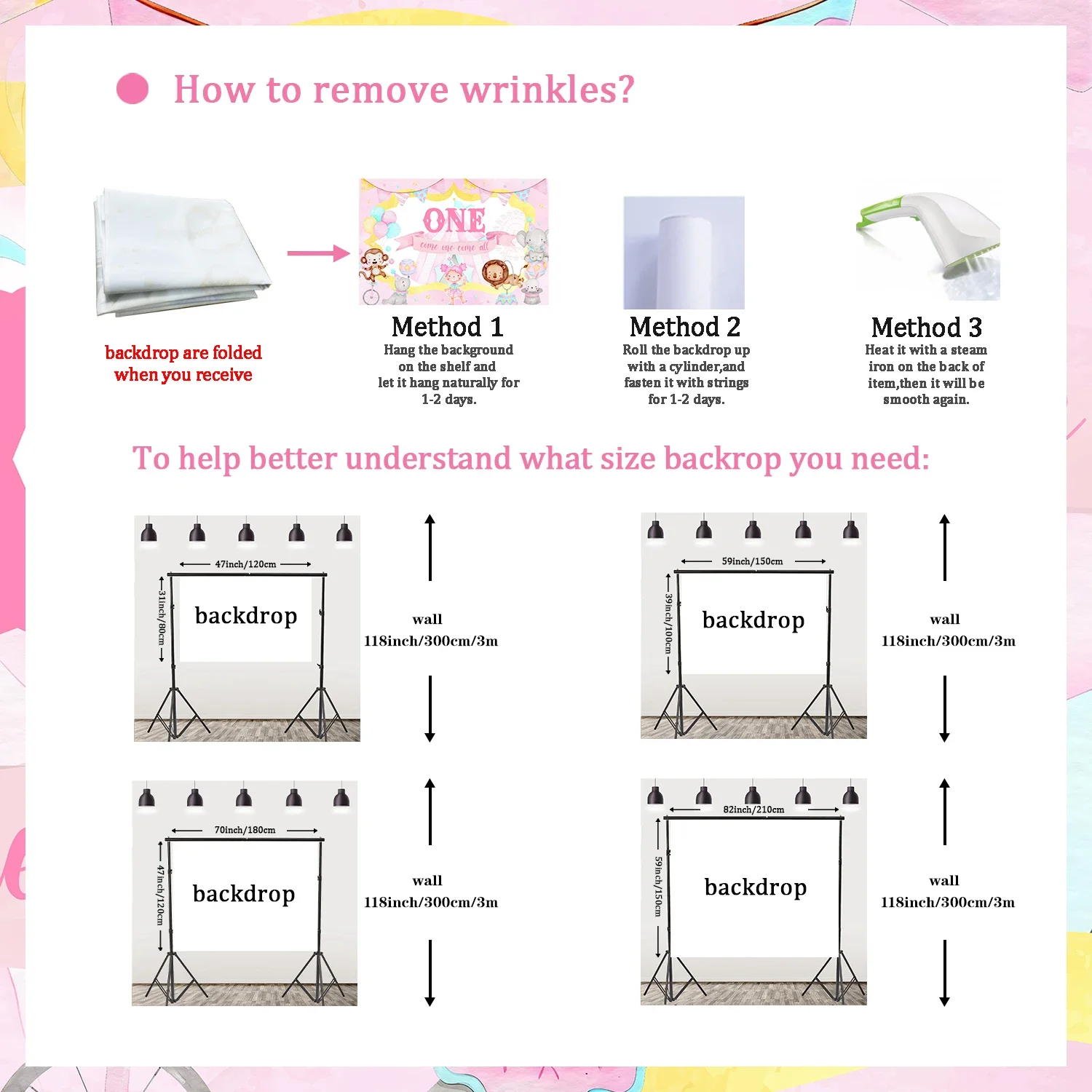 How to remove wrinkles?

backdrop are folded when you receive

ONE
come one come all

Method 1
Hang the background on the shelf and let it hang naturally for 1-2 days.

Method 2
Roll the backdrop up with a cylinder,and fasten it with strings for 1-2 days.

Method 3
Heat it with a steam iron on the back of item,then it will be smooth again.

To help better understand what size backrop you need:

47inch/120cm
31inch/80cm
backdrop
wall
118inch/300cm/3m

59inch/150cm
39inch/100cm
backdrop
wall
118inch/300cm/3m

70inch/180cm
47inch/120cm
backdrop
wall
118inch/300cm/3m

82inch/210cm
59inch/150cm
backdrop
wall
118inch/300cm/3m