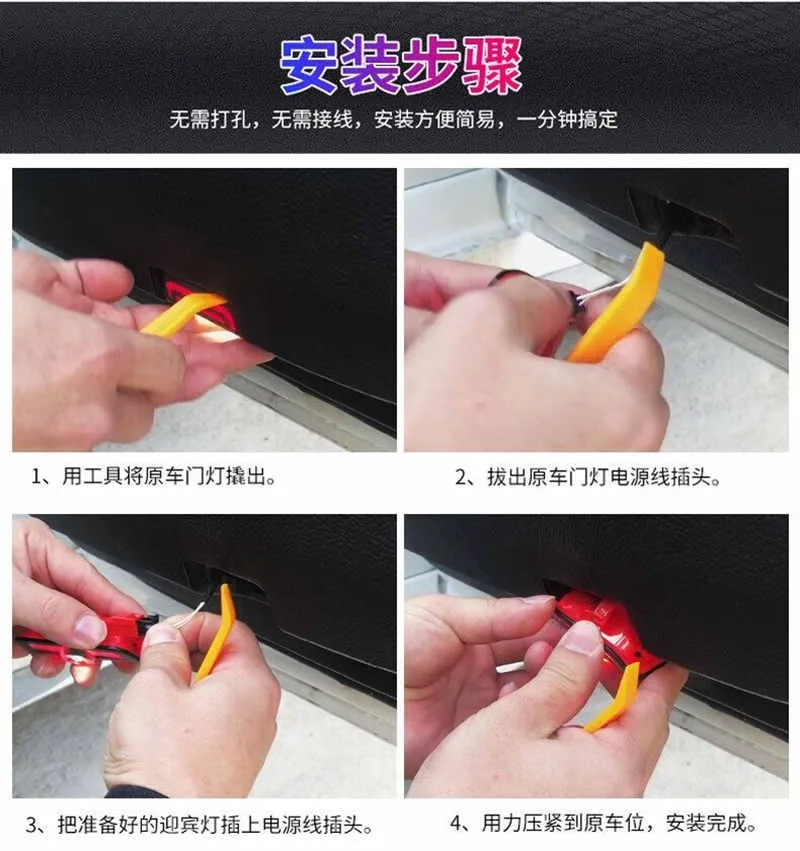 安装步骤

无需打孔，无需接线，安装方便简易，一分钟搞定

1、用工具将原车门灯撬出。

2、拔出原车门灯电源线插头。

3、把准备好的迎宾灯插上电源线插头。

4、用力压紧到原车位，安装完成。