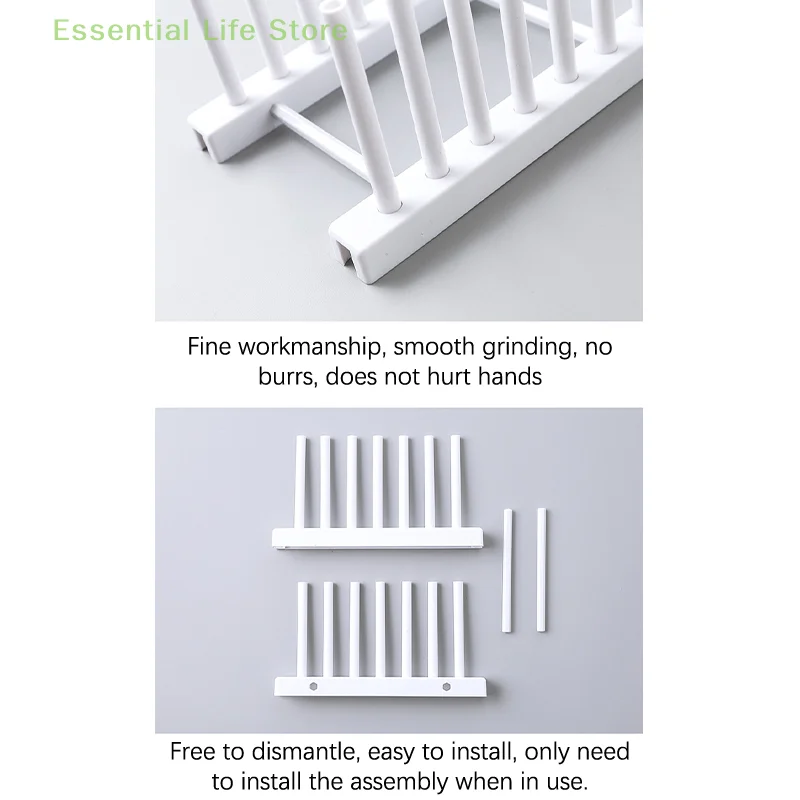 Essential Life Store

Fine workmanship, smooth grinding, no burrs, does not hurt hands

Free to dismantle, easy to install, only need to install the assembly when in use.