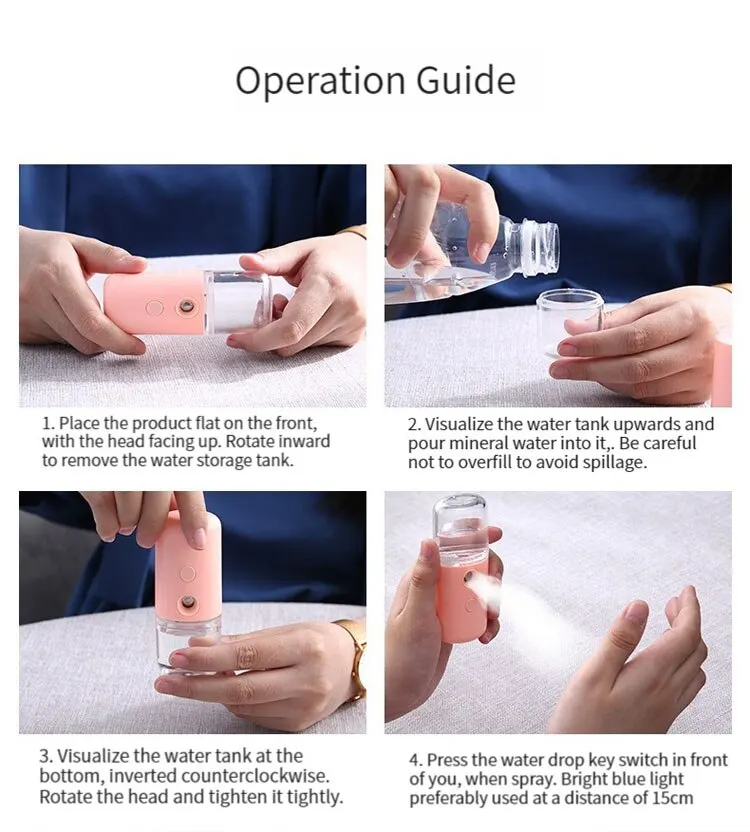 Operation Guide

1. Place the product flat on the front, with the head facing up. Rotate inward to remove the water storage tank.

2. Visualize the water tank upwards and pour mineral water into it,. Be careful not to overfill to avoid spillage.

3. Visualize the water tank at the bottom, inverted counterclockwise. Rotate the head and tighten it tightly.

4. Press the water drop key switch in front of you, when spray. Bright blue light preferably used at a distance of 15cm