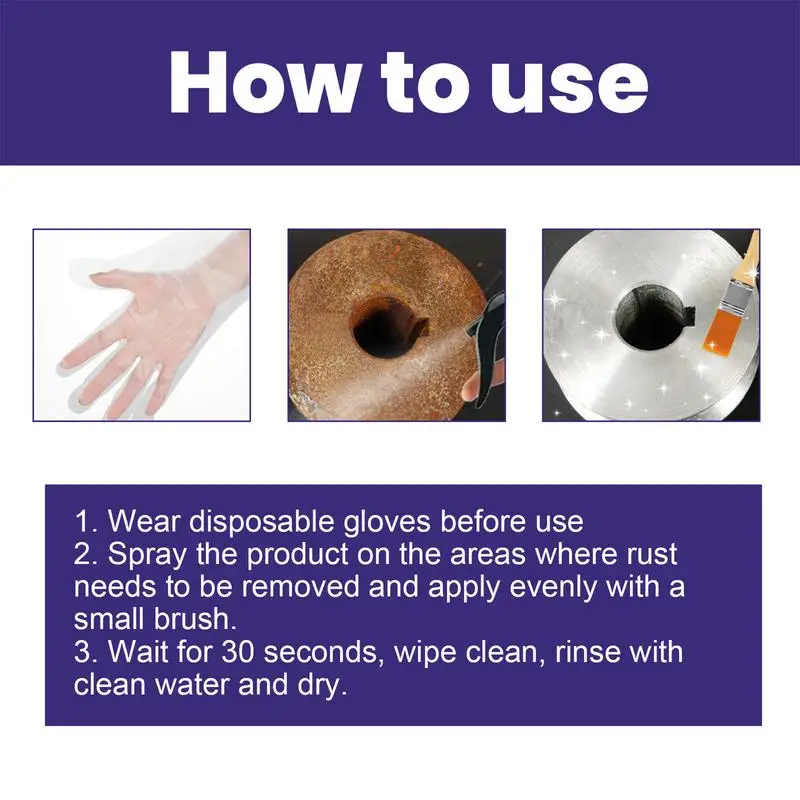 How to use

1. Wear disposable gloves before use
2. Spray the product on the areas where rust needs to be removed and apply evenly with a small brush.
3. Wait for 30 seconds, wipe clean, rinse with clean water and dry.