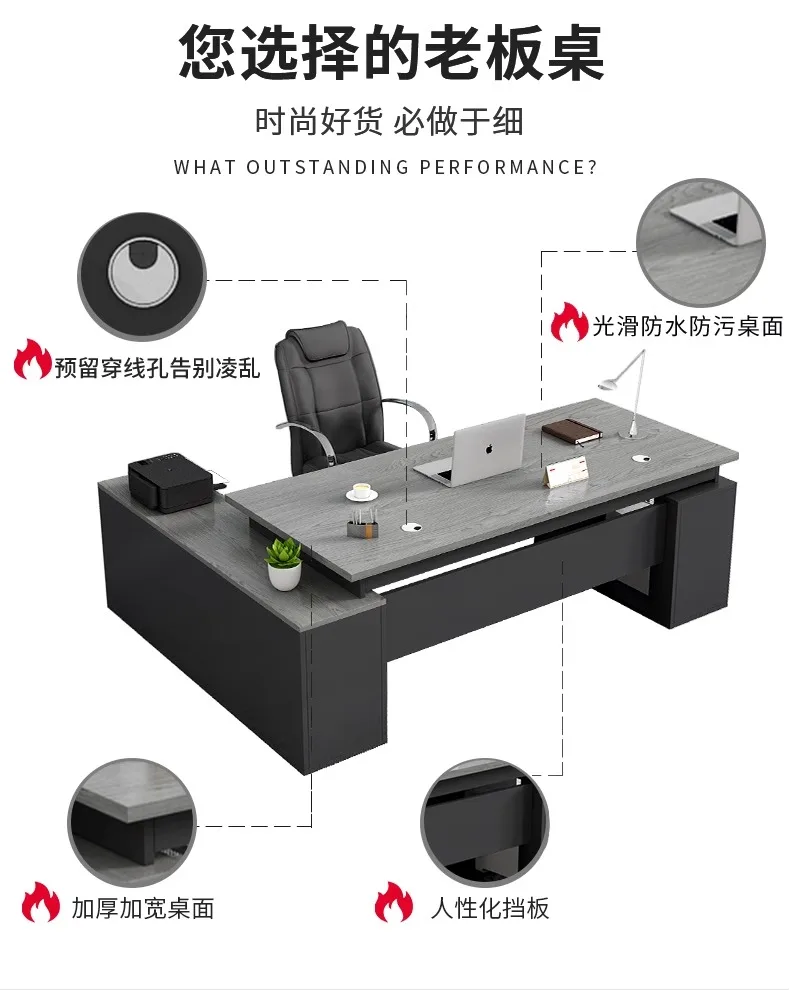 您选择的老板桌

时尚好货 必做于细

WHAT OUTSTANDING PERFORMANCE?

预留穿线孔告别凌乱

光滑防水防污桌面

加厚加宽桌面

人性化挡板