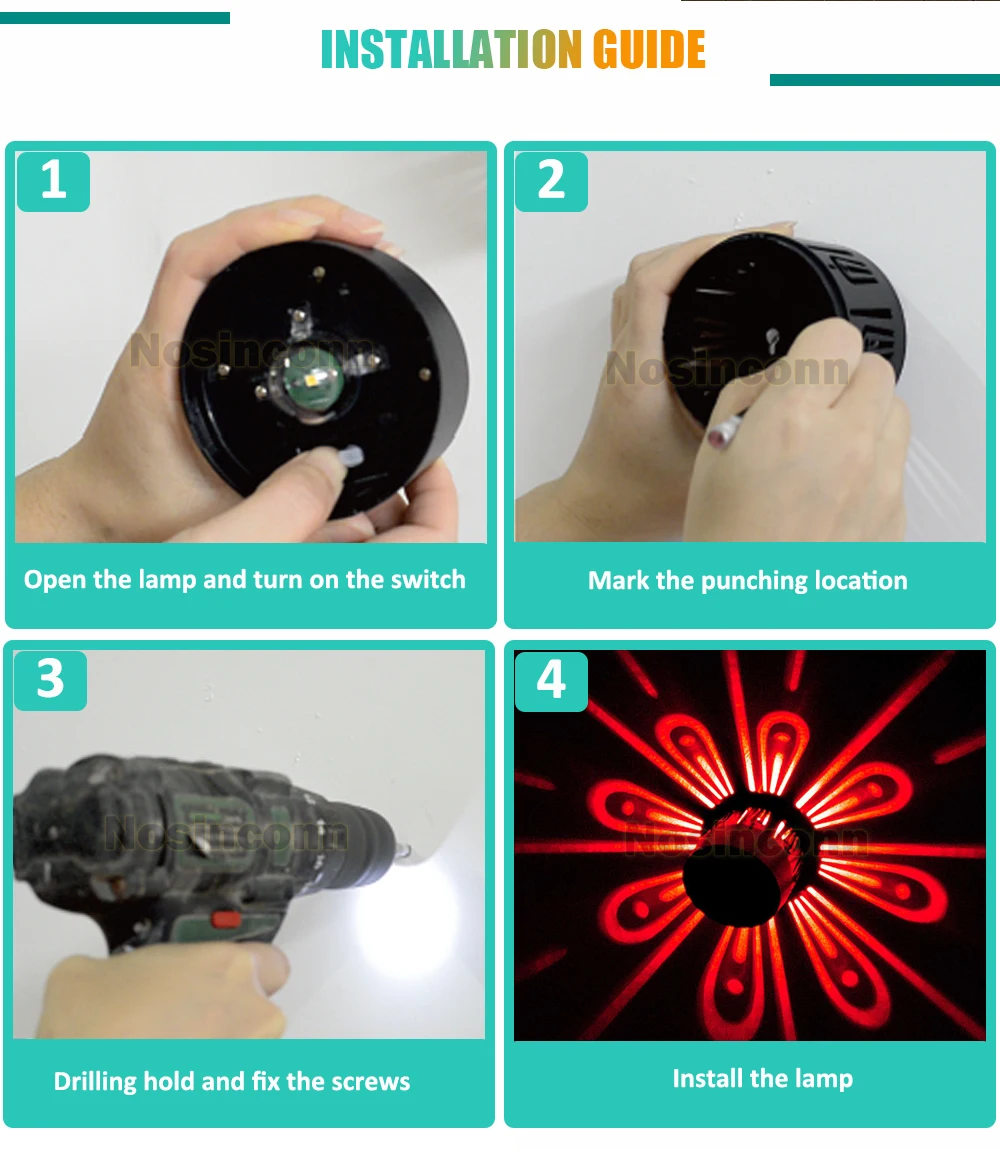 INSTALLATION GUIDE

1
Nosinconn
Open the lamp and turn on the switch

2
Nosinconn
Mark the punching location

3
Nosinconn
Drilling hold and fix the screws

4
Nosinconn
Install the lamp