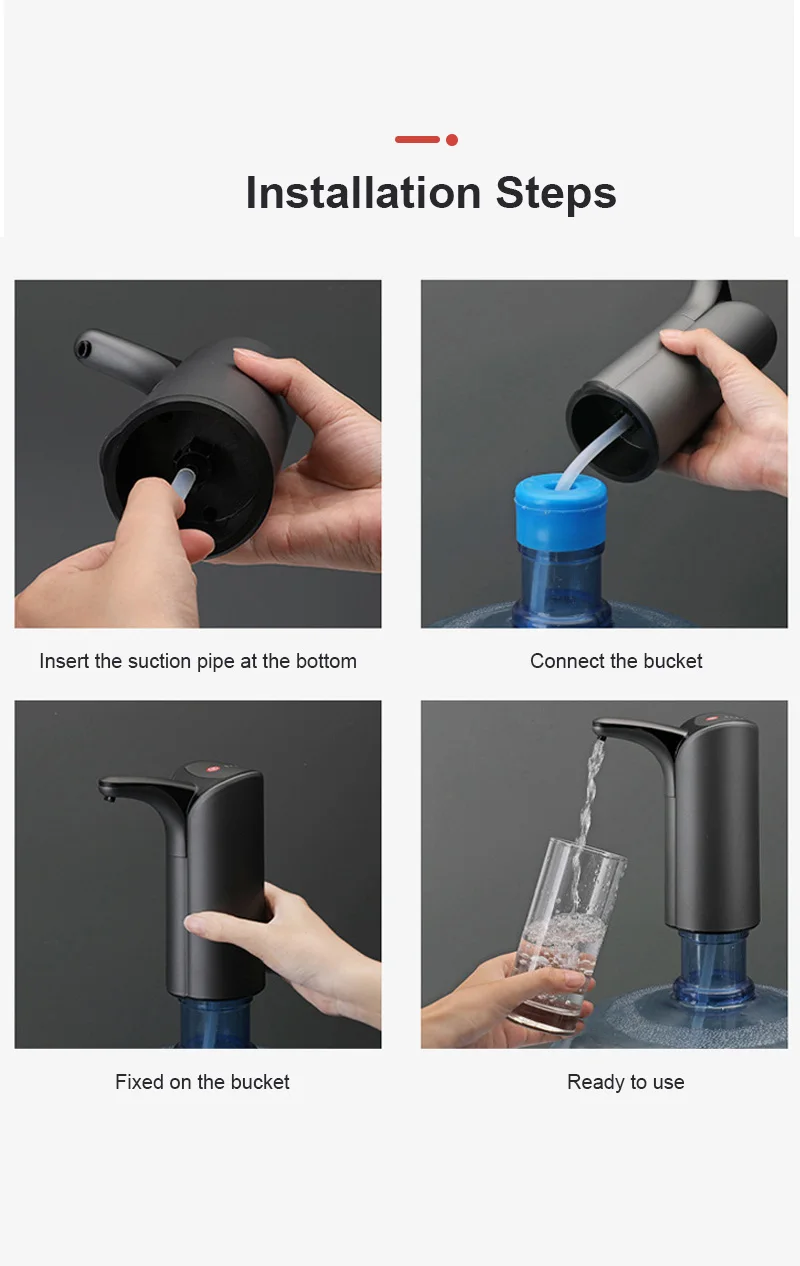 Installation Steps

Insert the suction pipe at the bottom

Connect the bucket

Fixed on the bucket

Ready to use