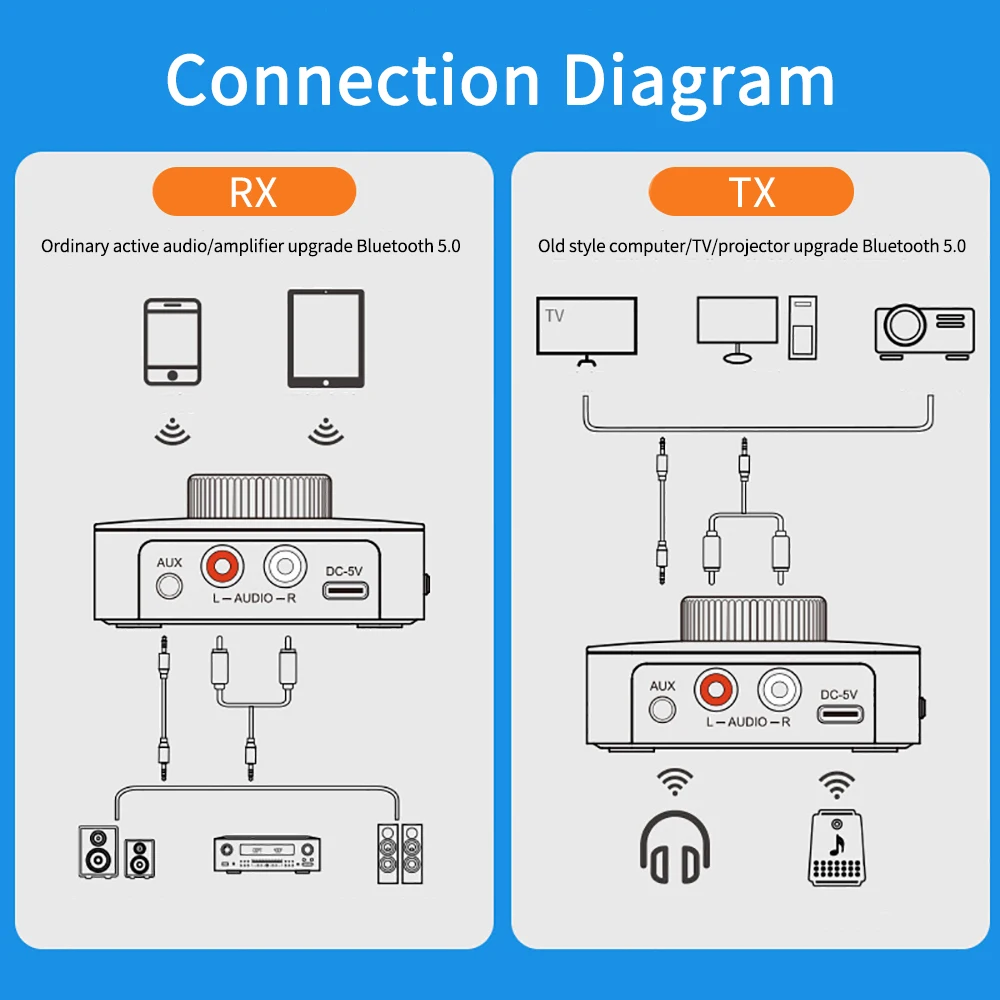 Connection Diagram

RX

Ordinary active audio/amplifier upgrade Bluetooth 5.0

AUX
L — AUDIO — R
DC-5V

TX

Old style computer/TV/projector upgrade Bluetooth 5.0

TV

AUX
L — AUDIO — R
DC-5V