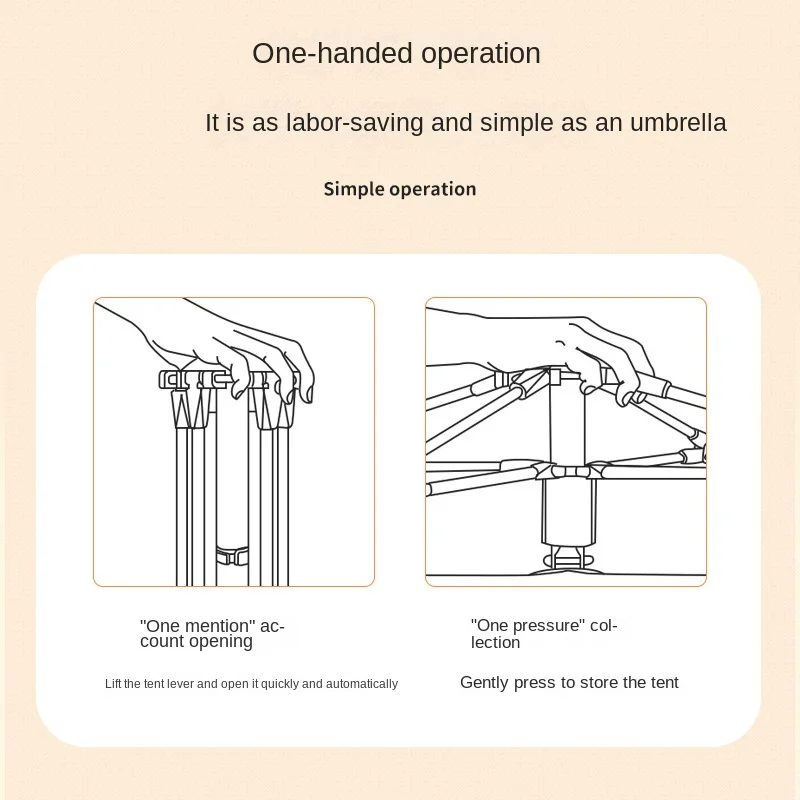 One-handed operation

It is as labor-saving and simple as an umbrella

Simple operation

"One mention" account opening

Lift the tent lever and open it quickly and automatically

"One pressure" collection

Gently press to store the tent