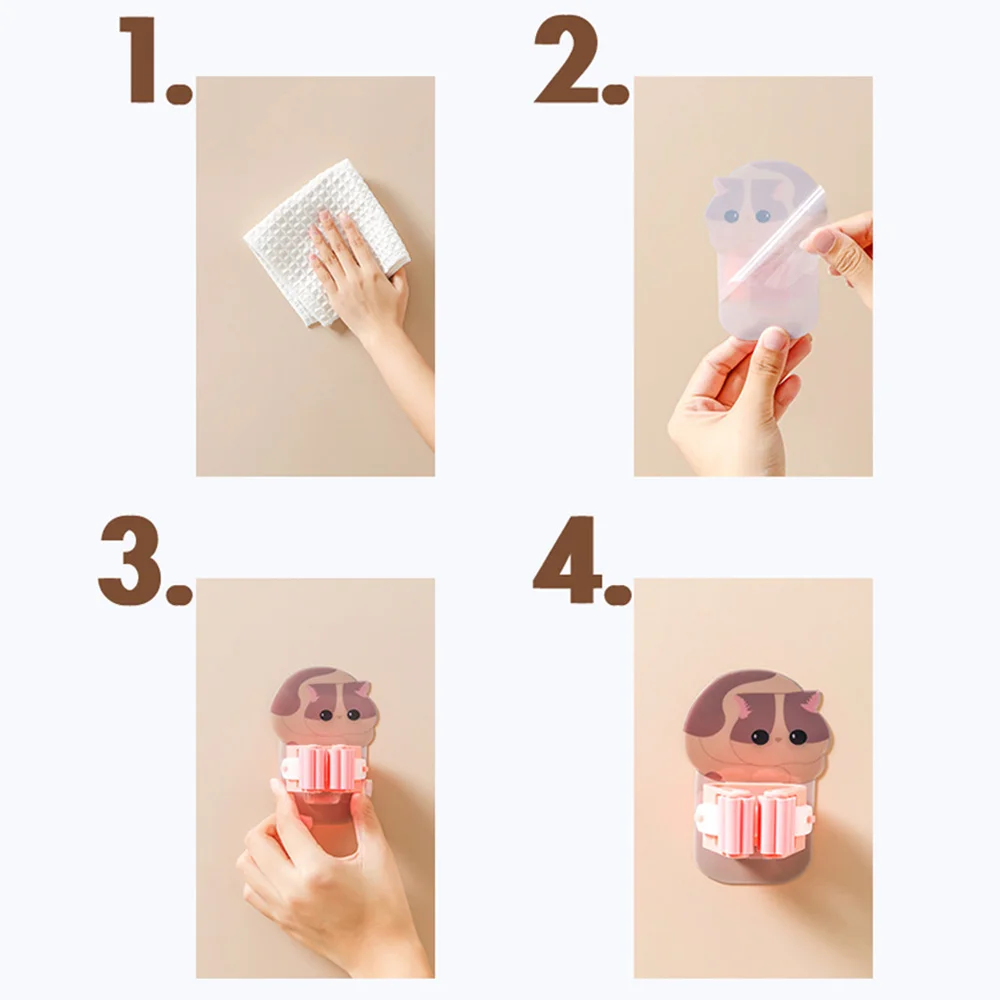 1.

2.

3.

4.