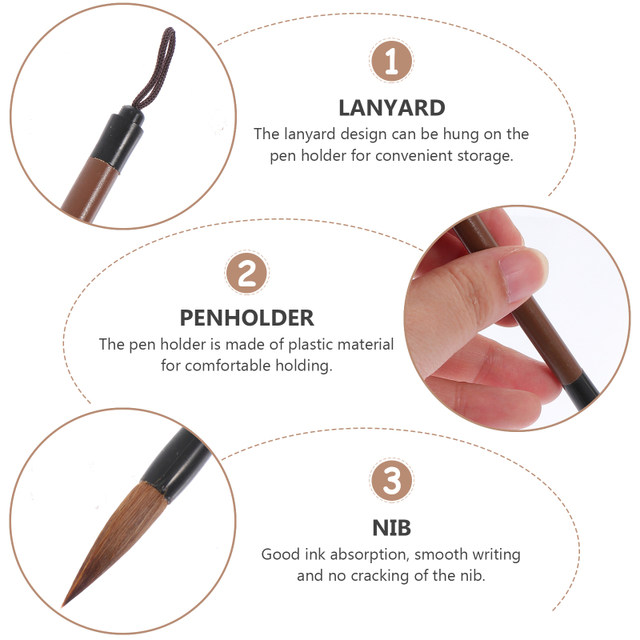 1

LANYARD

The lanyard design can be hung on the pen holder for convenient storage.

2

PENHOLDER

The pen holder is made of plastic material for comfortable holding.

3

NIB

Good ink absorption, smooth writing and no cracking of the nib.