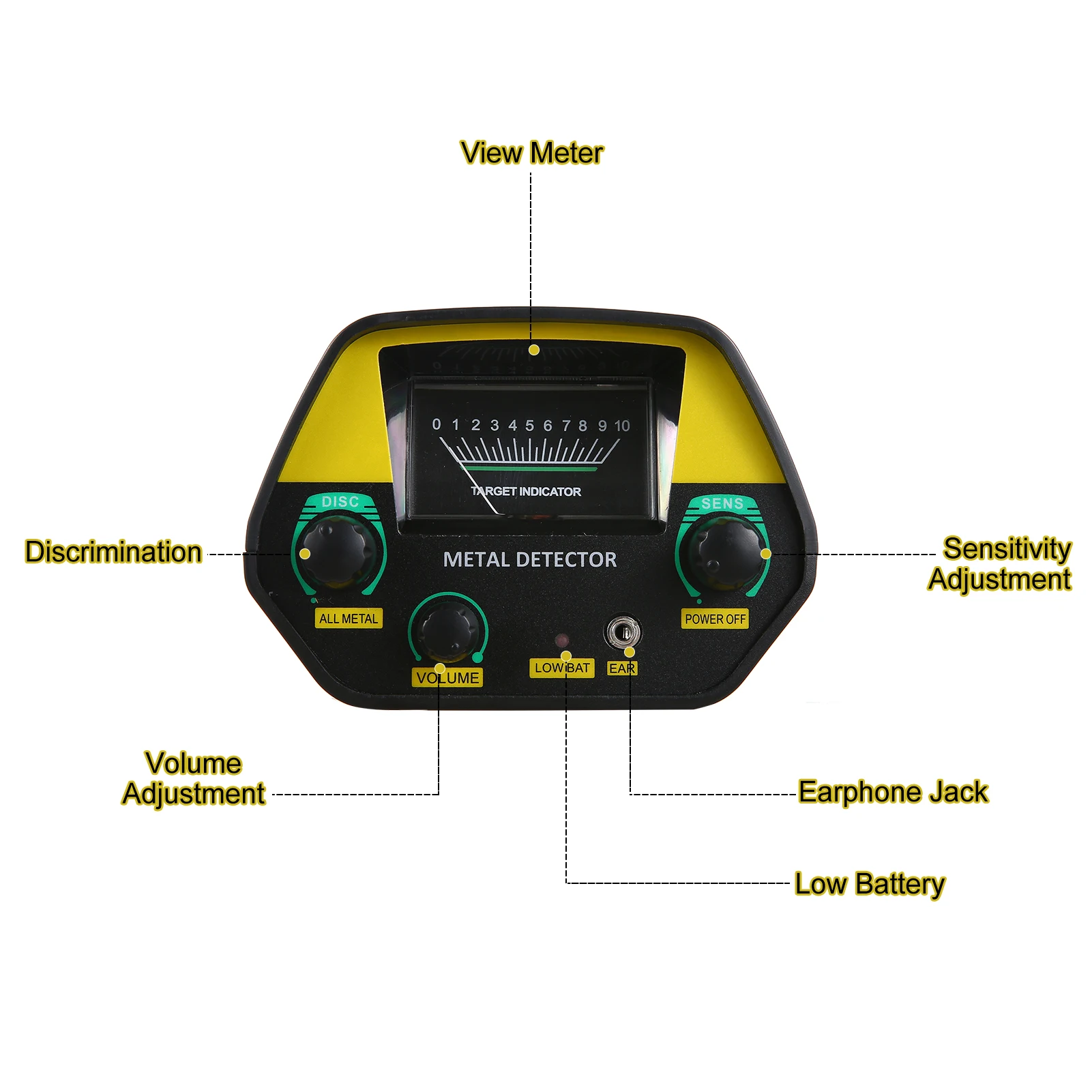 View Meter

0 1 2 3 4 5 6 7 8 9 10

TARGET INDICATOR

DISC

SENS

Discrimination

METAL DETECTOR

Sensitivity Adjustment

ALL METAL

POWER OFF

VOLUME

LOW BAT

EAR

Volume Adjustment

Earphone Jack

Low Battery