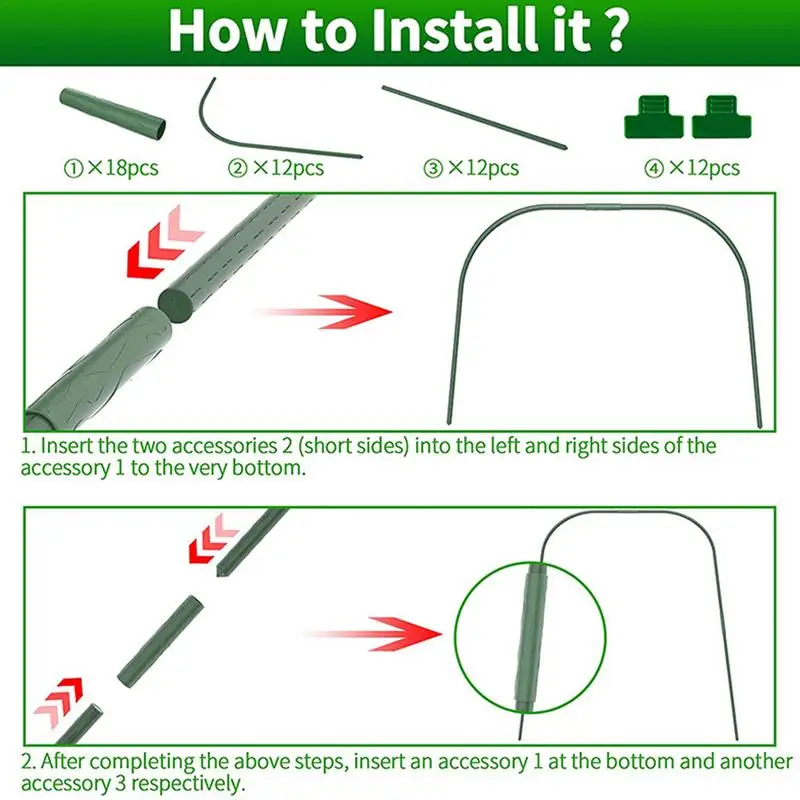 How to Install it ?

①×18pcs ②×12pcs ③×12pcs ④×12pcs

1. Insert the two accessories 2 (short sides) into the left and right sides of the accessory 1 to the very bottom.

2. After completing the above steps, insert an accessory 1 at the bottom and another accessory 3 respectively.