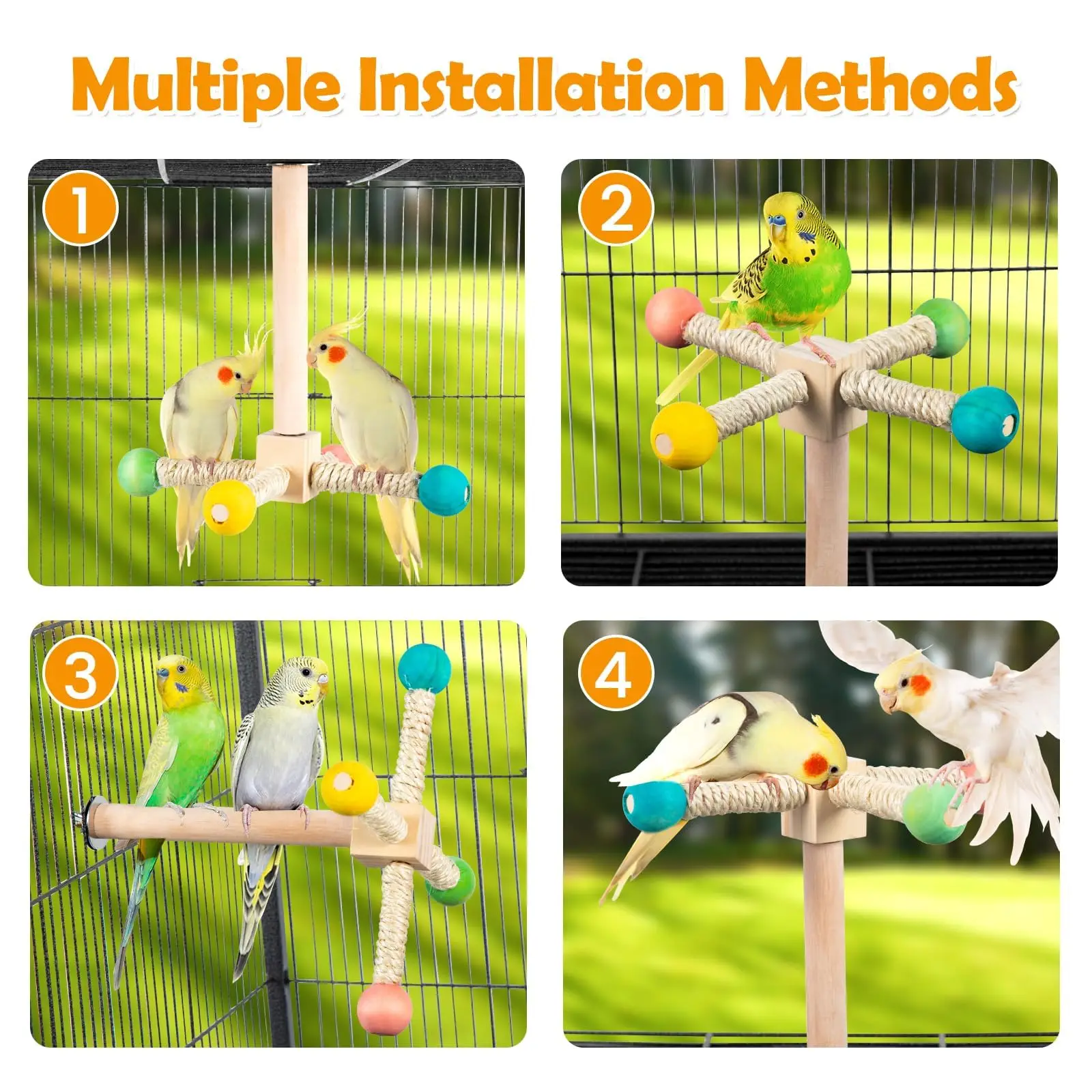 Multiple Installation Methods

1

2

3

4