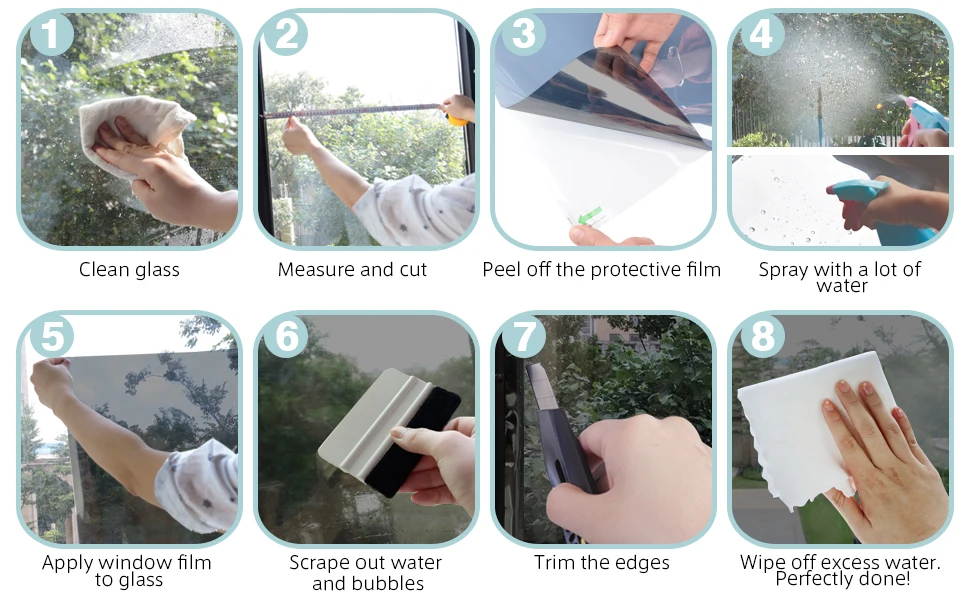 1
Clean glass

2
Measure and cut

3
Peel off the protective film

4
Spray with a lot of water

5
Apply window film to glass

6
Scrape out water and bubbles

7
Trim the edges

8
Wipe off excess water. Perfectly done!