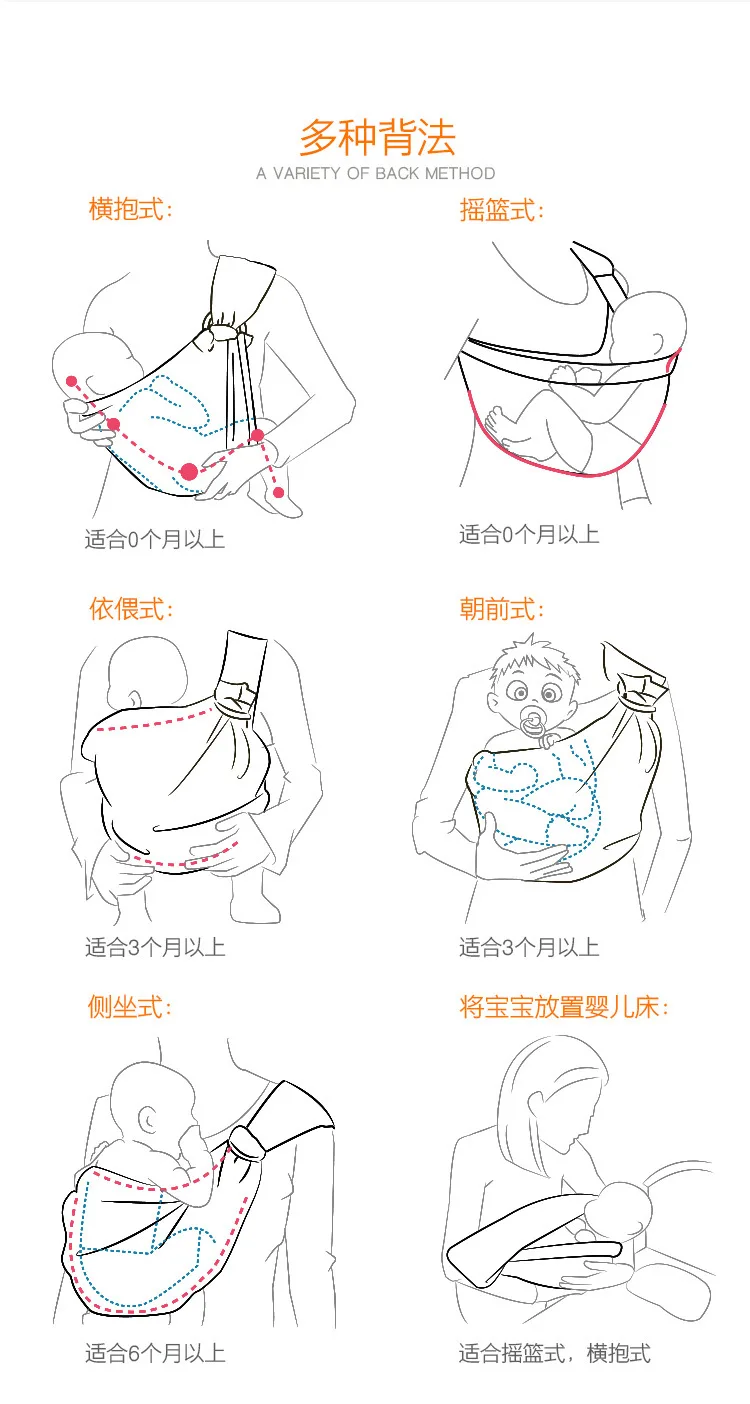 多种背法
A VARIETY OF BACK METHOD

横抱式:

适合0个月以上

摇篮式:

适合0个月以上

依偎式:

适合3个月以上

朝前式:

适合3个月以上

侧坐式:

适合6个月以上

将宝宝放置婴儿床:

适合摇篮式，横抱式