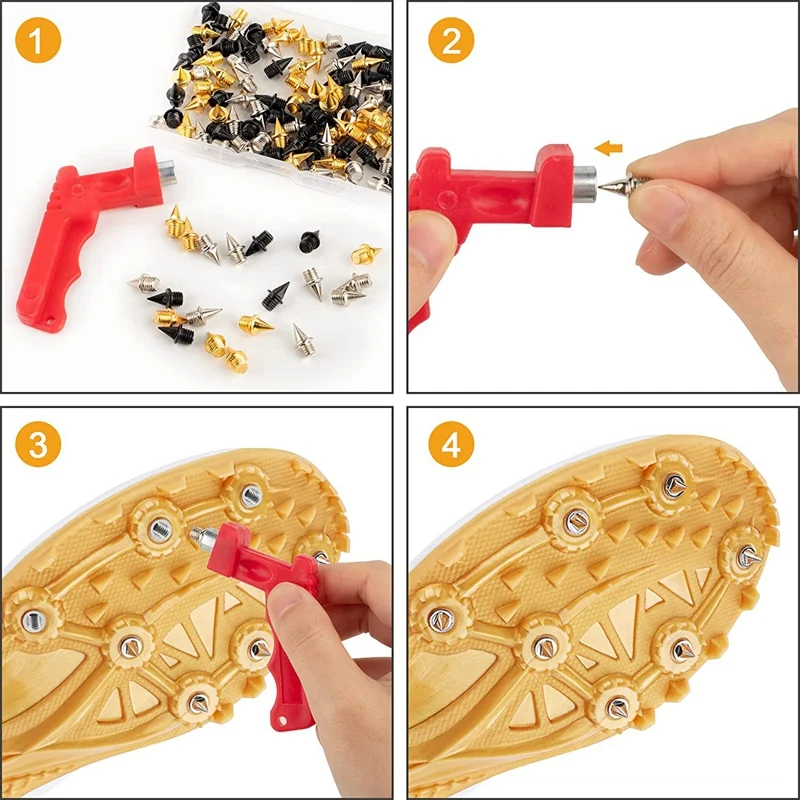 1

2

3

4