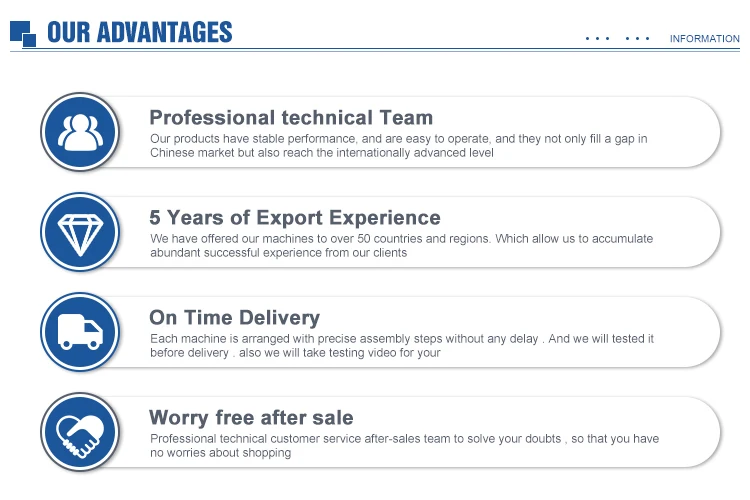 OUR ADVANTAGES

INFORMATION

Professional technical Team

Our products have stable performance, and are easy to operate, and they not only fill a gap in Chinese market but also reach the internationally advanced level

5 Years of Export Experience

We have offered our machines to over 50 countries and regions. Which allow us to accumulate abundant successful experience from our clients

On Time Delivery

Each machine is arranged with precise assembly steps without any delay . And we will tested it before delivery . also we will take testing video for your

Worry free after sale

Professional technical customer service after-sales team to solve your doubts , so that you have no worries about shopping