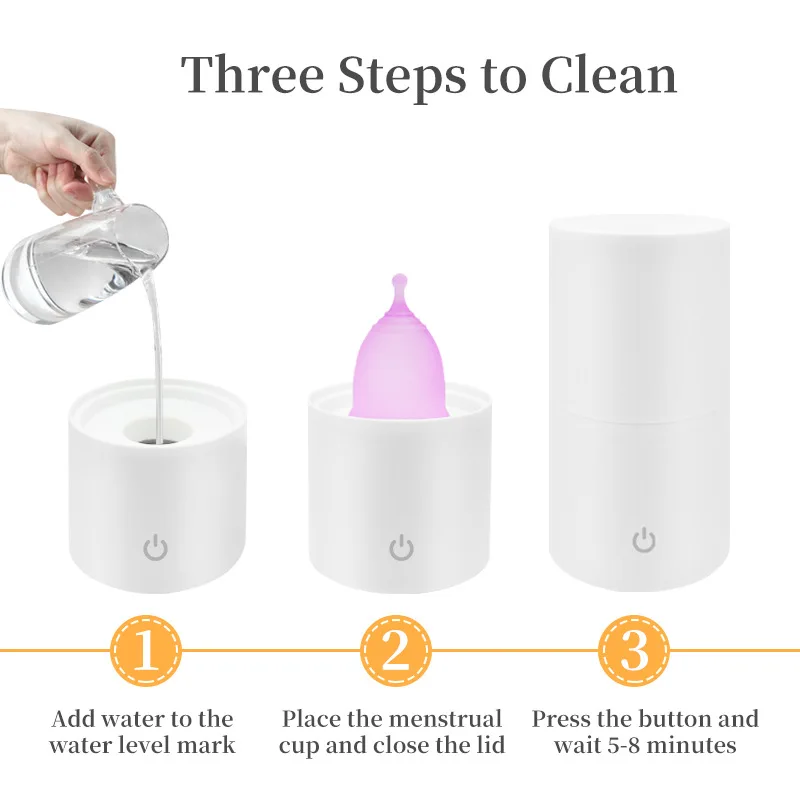 Three Steps to Clean

1

Add water to the water level mark

2

Place the menstrual cup and close the lid

3

Press the button and wait 5-8 minutes