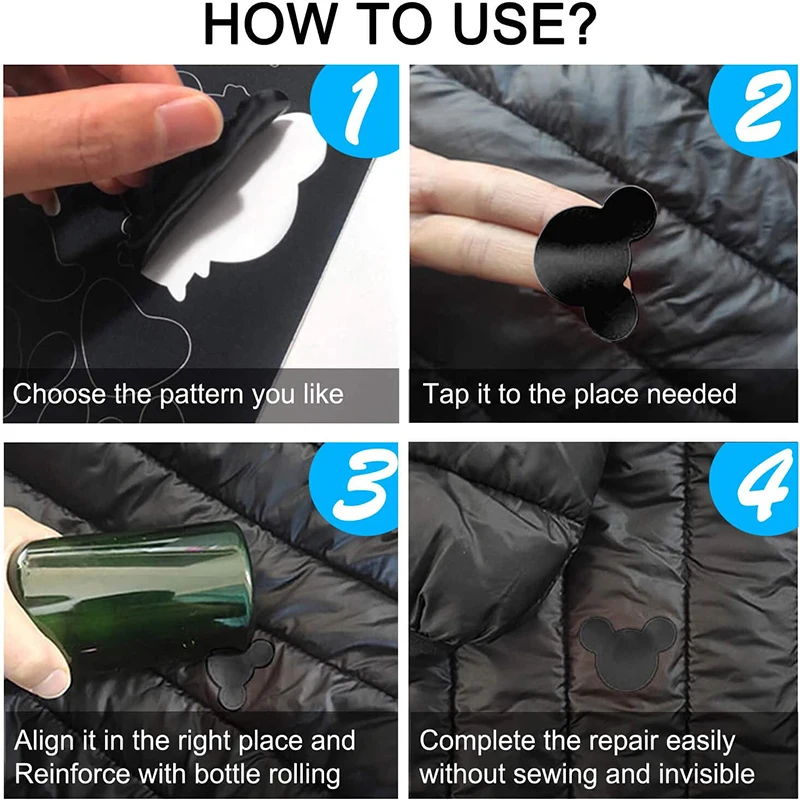 HOW TO USE?

1

Choose the pattern you like

2

Tap it to the place needed

3

Align it in the right place and Reinforce with bottle rolling

4

Complete the repair easily without sewing and invisible