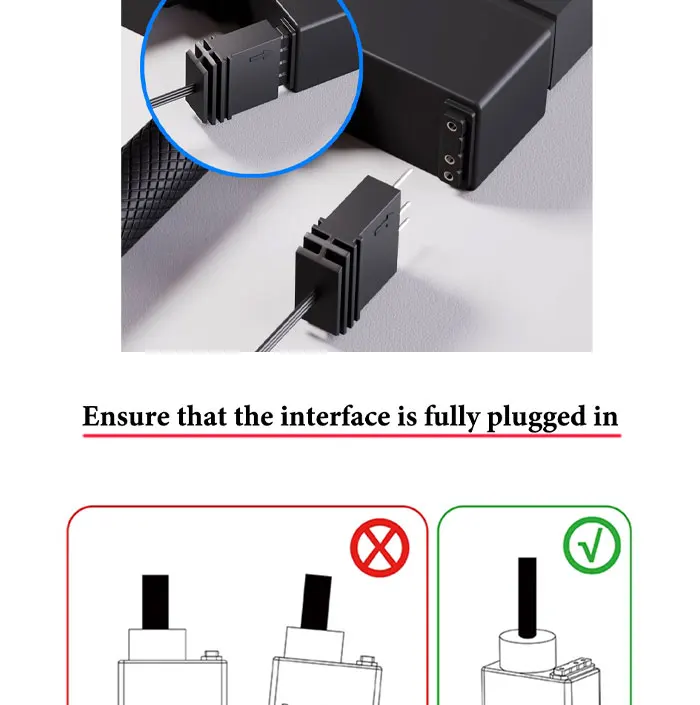 Ensure that the interface is fully plugged in