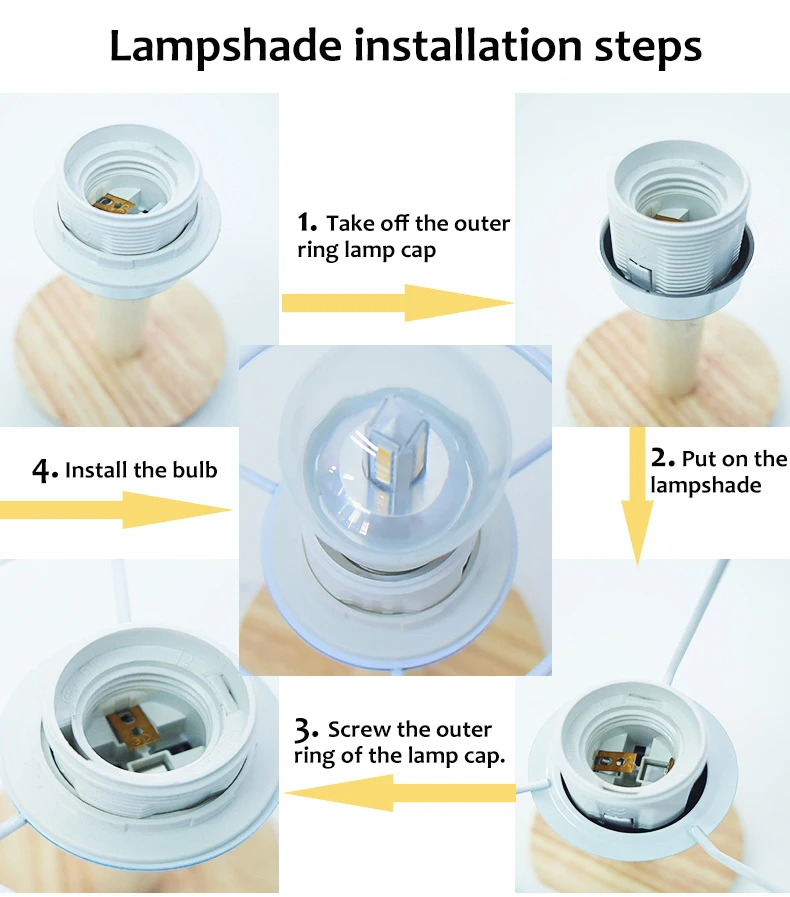 Lampshade installation steps

1. Take off the outer ring lamp cap

2. Put on the lampshade

3. Screw the outer ring of the lamp cap.

4. Install the bulb