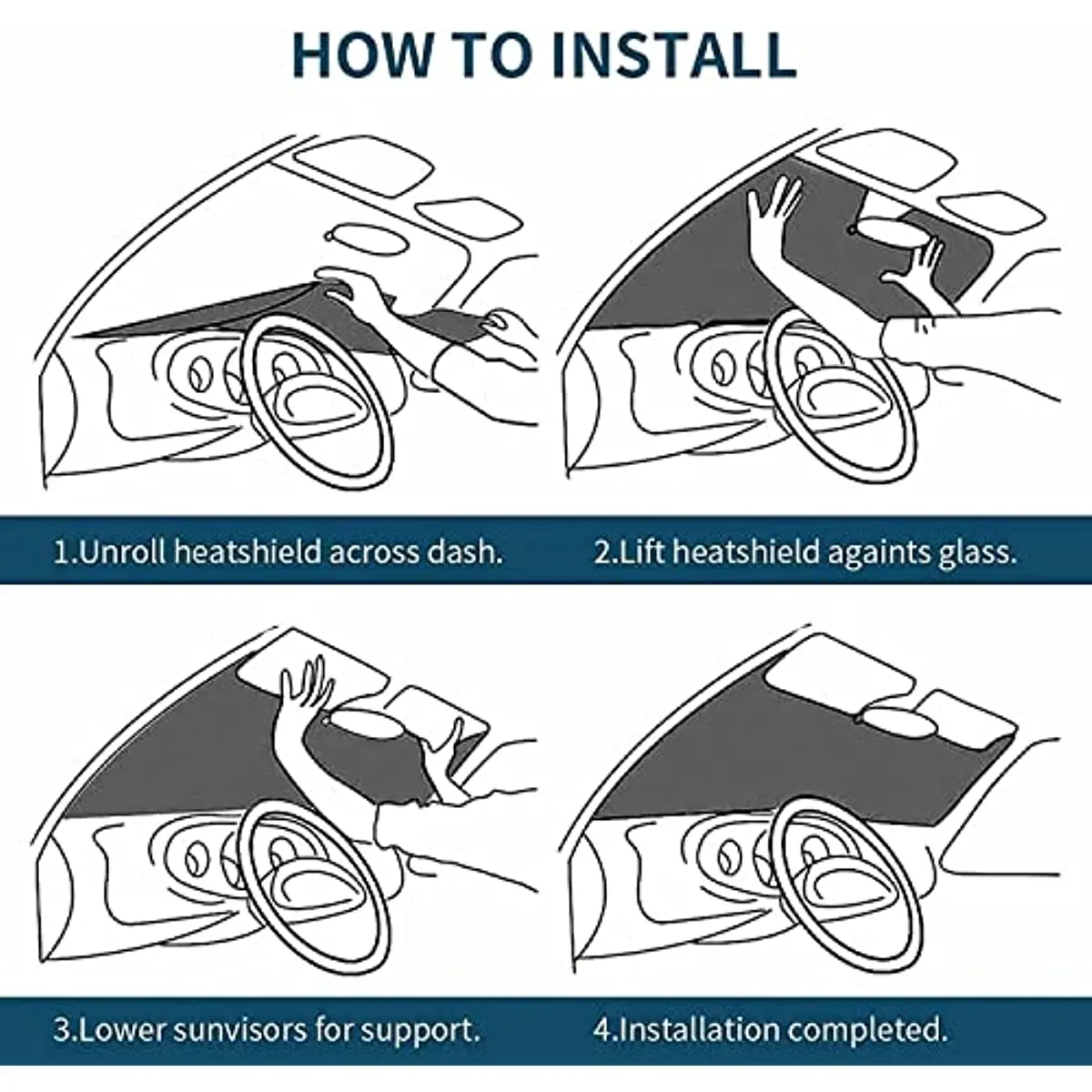 HOW TO INSTALL

1.Unroll heatshield across dash.

2.Lift heatshield againts glass.

3.Lower sunvisors for support.

4.Installation completed.