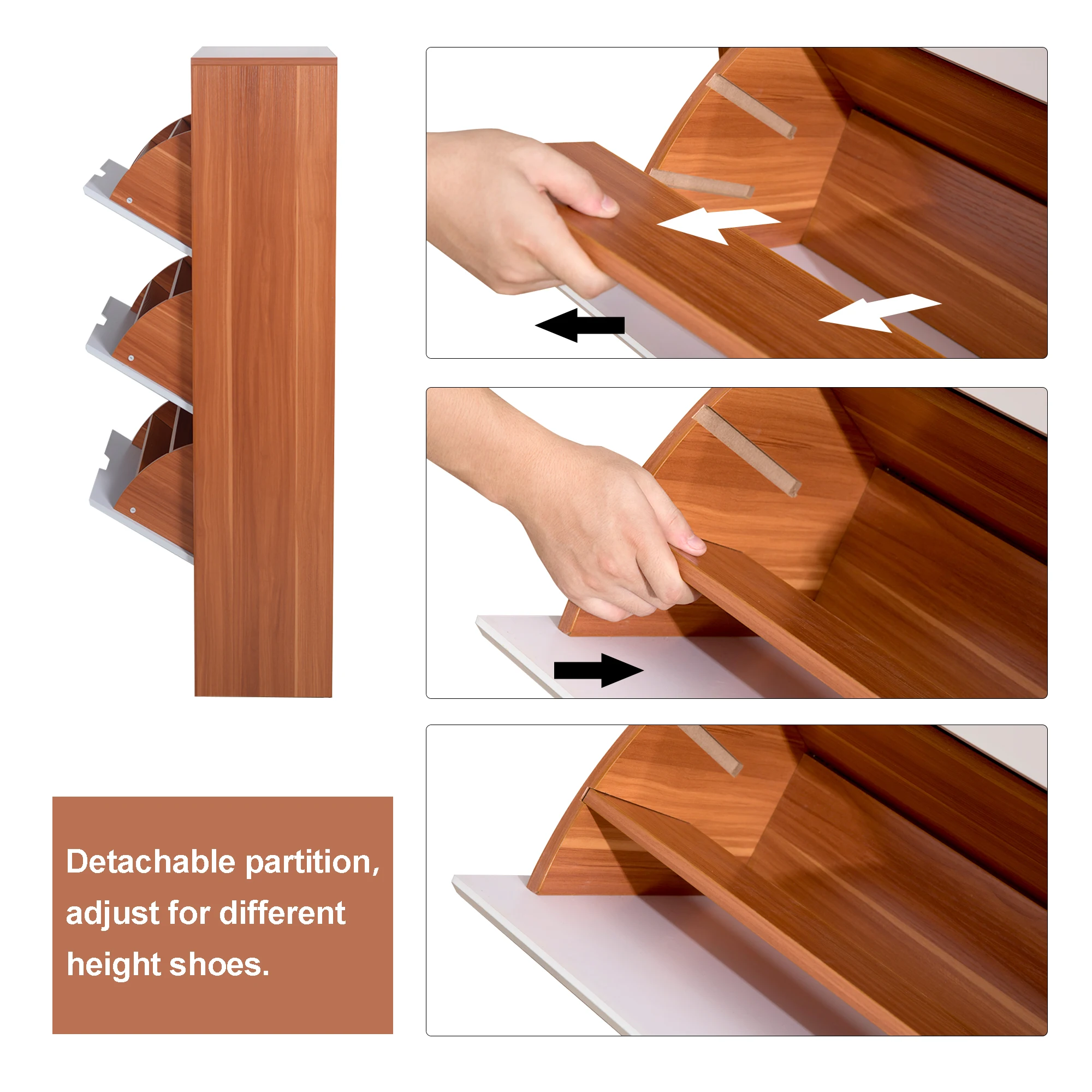 Detachable partition, adjust for different height shoes.