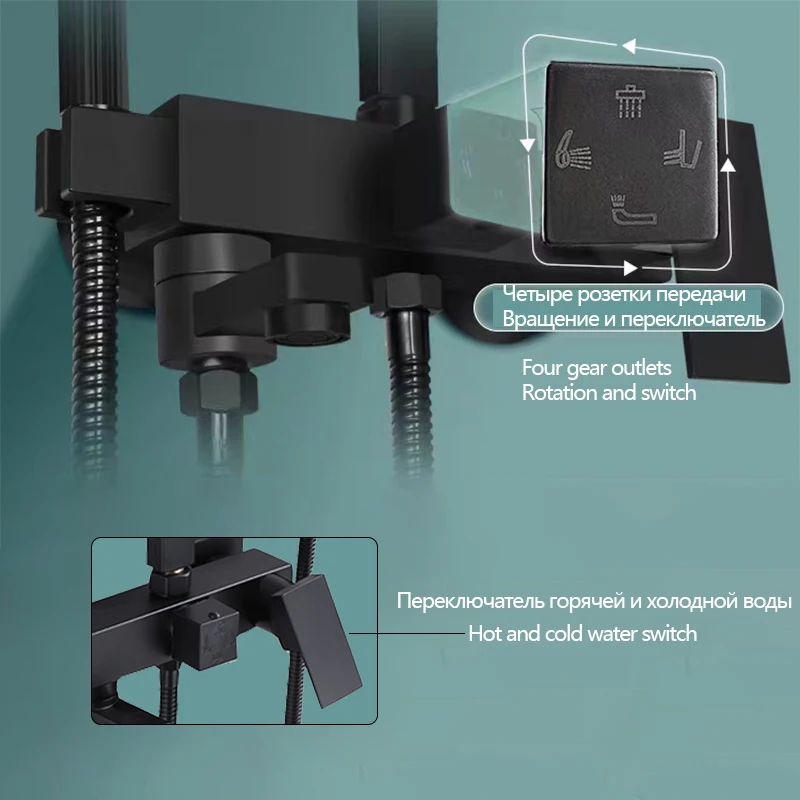 Четыре розетки передачи
Вращение и переключатель

Four gear outlets
Rotation and switch

Переключатель горячей и холодной воды
Hot and cold water switch