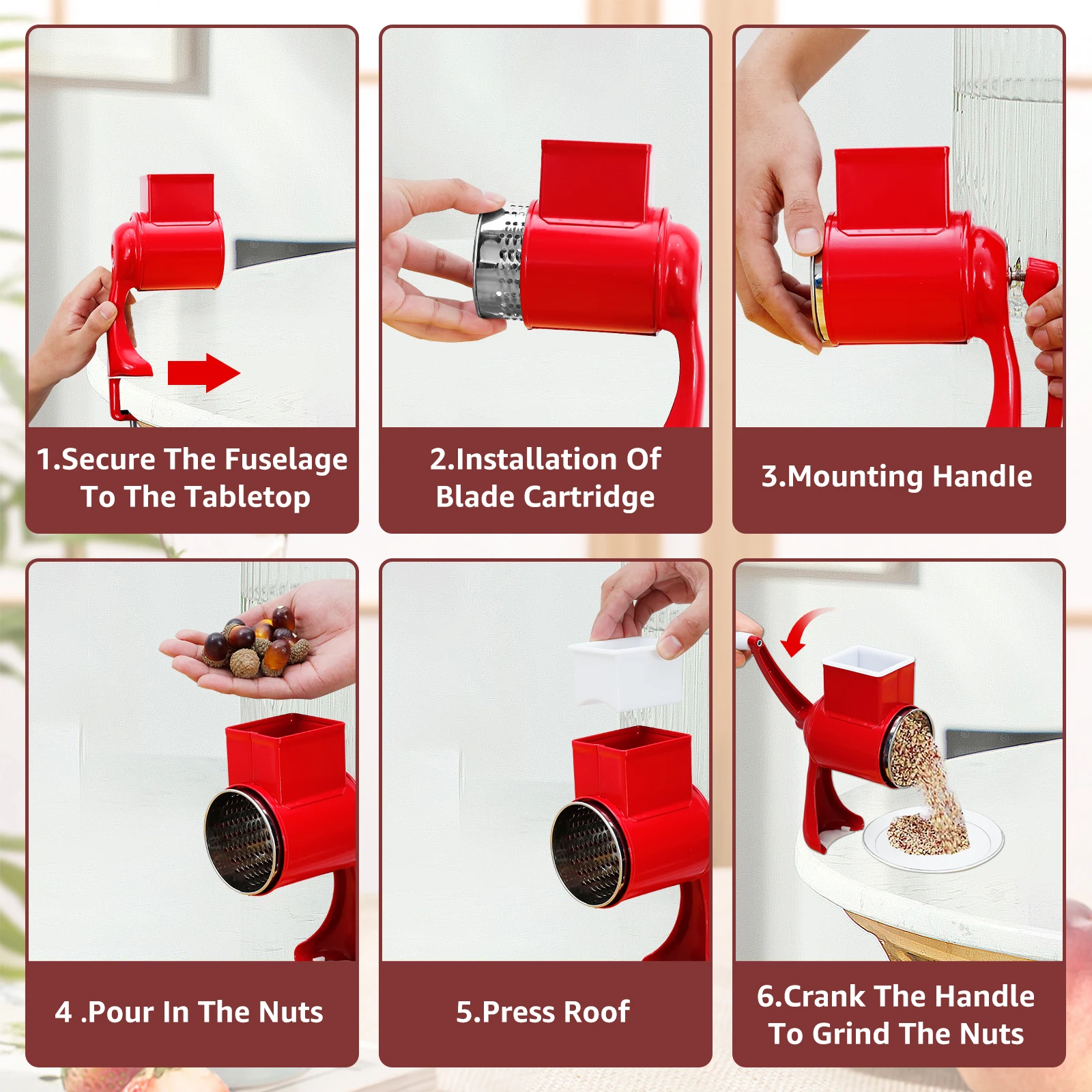 1.Secure The Fuselage To The Tabletop

2.Installation Of Blade Cartridge

3.Mounting Handle

4 .Pour In The Nuts

5.Press Roof

6.Crank The Handle To Grind The Nuts