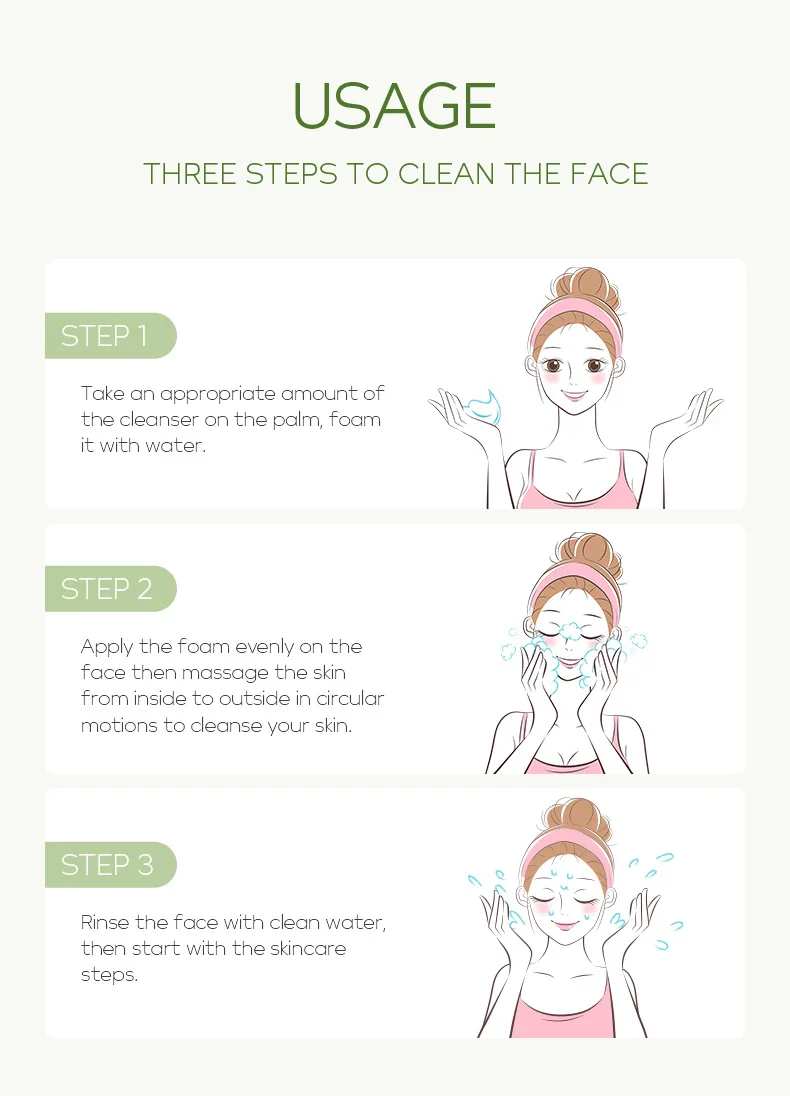 USAGE

THREE STEPS TO CLEAN THE FACE

STEP 1

Take an appropriate amount of the cleanser on the palm, foam it with water.

STEP 2

Apply the foam evenly on the face then massage the skin from inside to outside in circular motions to cleanse your skin.

STEP 3

Rinse the face with clean water, then start with the skincare steps.