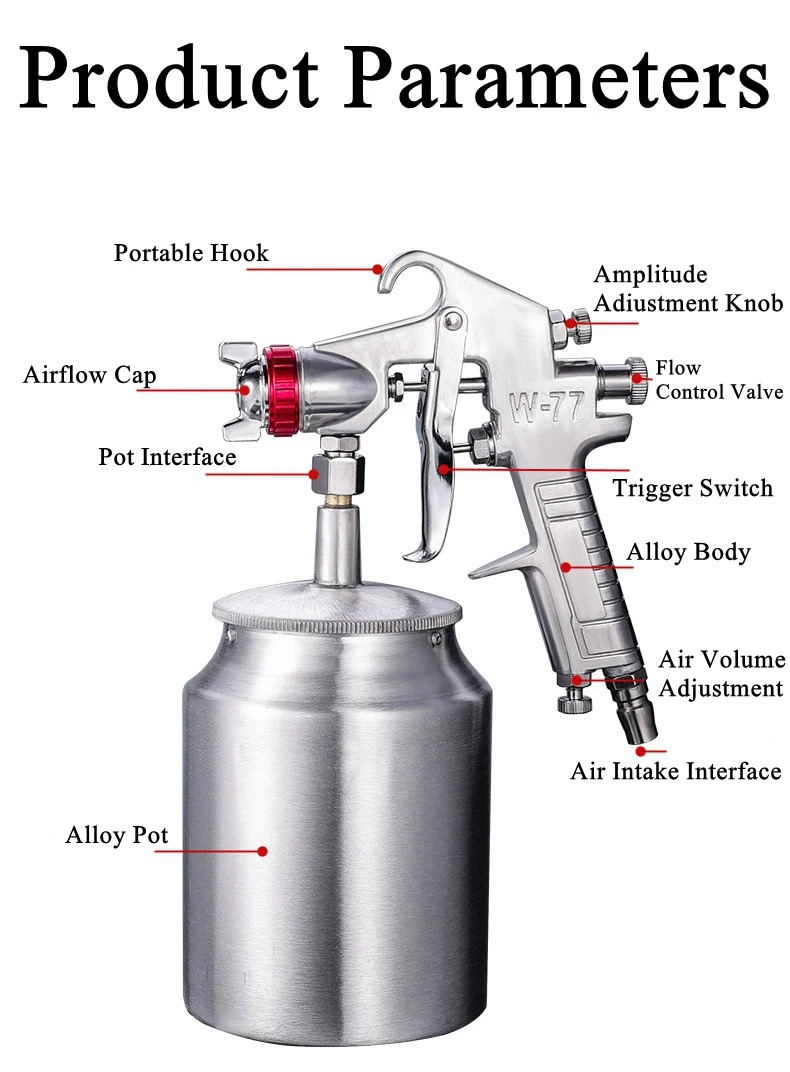 Product Parameters

Portable Hook

Amplitude Adiustment Knob

Airflow Cap

Flow Control Valve

W-77

Pot Interface

Trigger Switch

Alloy Body

Air Volume Adjustment

Air Intake Interface

Alloy Pot