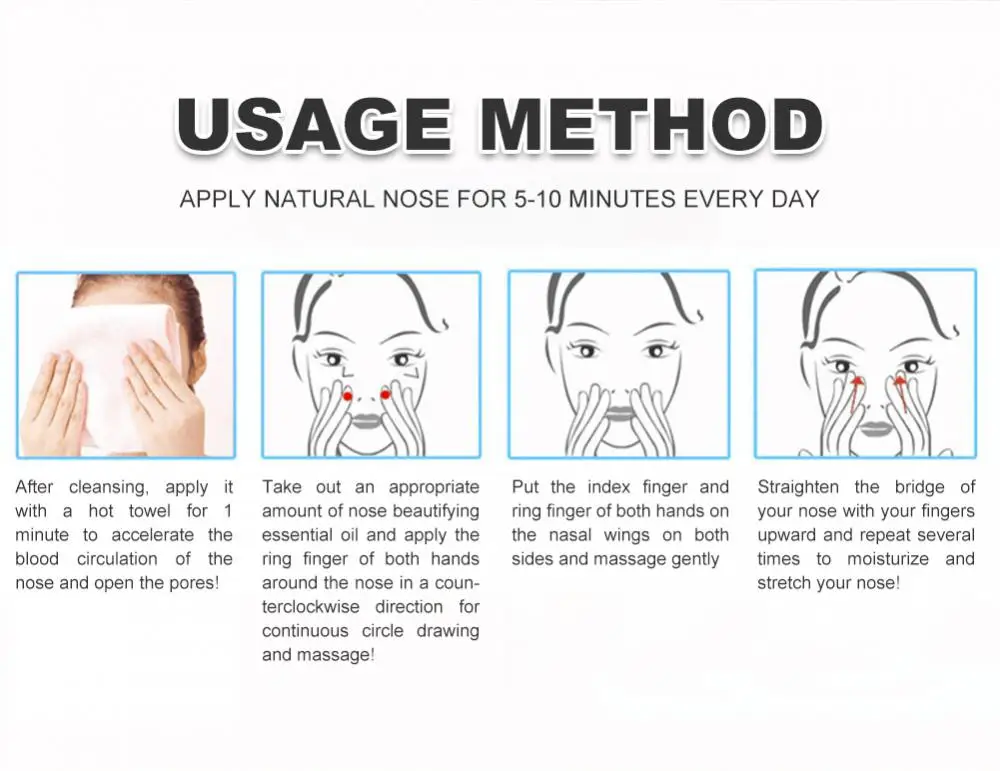 USAGE METHOD

APPLY NATURAL NOSE FOR 5-10 MINUTES EVERY DAY

After cleansing, apply it with a hot towel for 1 minute to accelerate the blood circulation of the nose and open the pores!

Take out an appropriate amount of nose beautifying essential oil and apply the ring finger of both hands around the nose in a counterclockwise direction for continuous circle drawing and massage!

Put the index finger and ring finger of both hands on the nasal wings on both sides and massage gently

Straighten the bridge of your nose with your fingers upward and repeat several times to moisturize and stretch your nose!