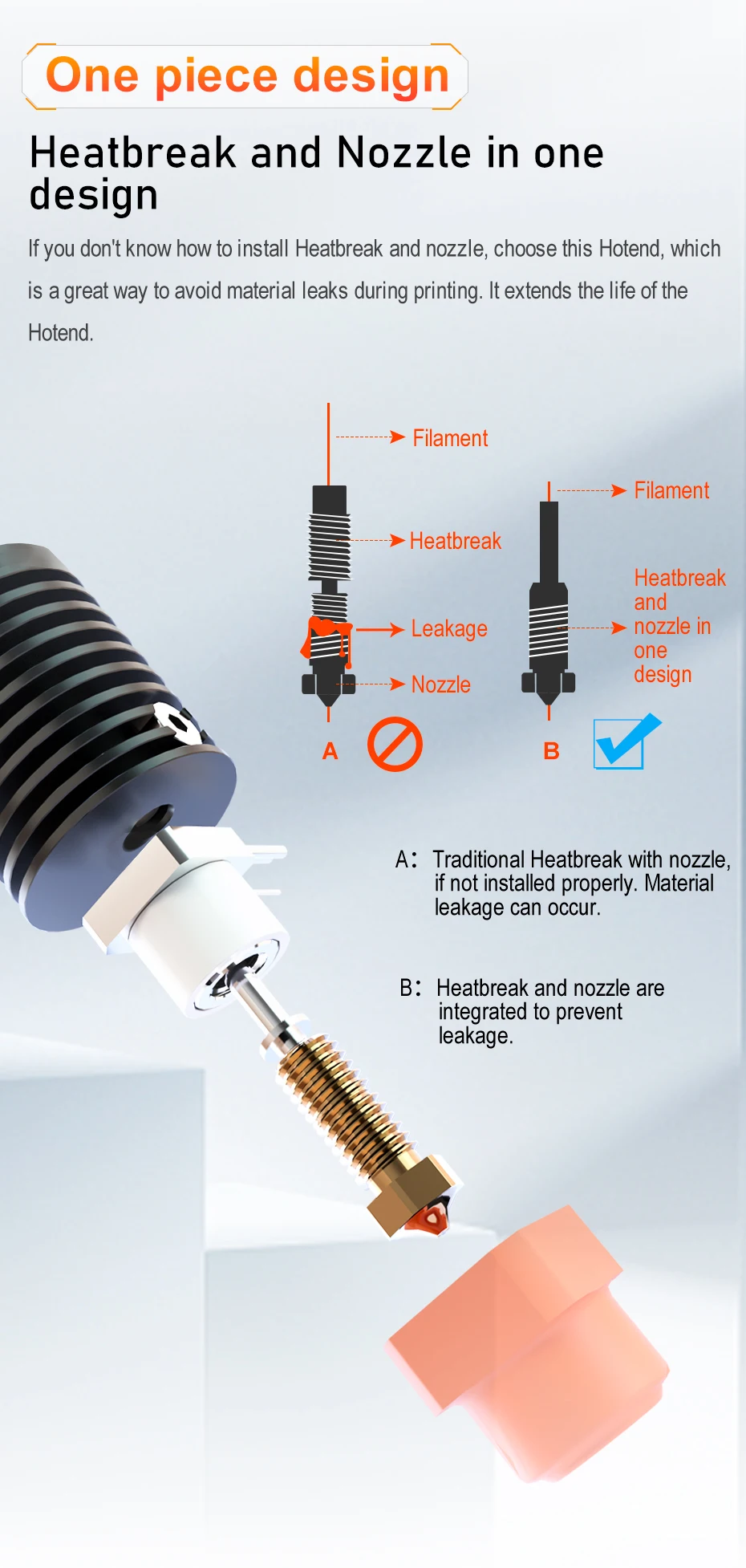 One piece design

Heatbreak and Nozzle in one design

If you don't know how to install Heatbreak and nozzle, choose this Hotend, which is a great way to avoid material leaks during printing. It extends the life of the Hotend.

Filament

Heatbreak

Leakage

Nozzle

A

Filament

Heatbreak and nozzle in one design

B

A: Traditional Heatbreak with nozzle, if not installed properly. Material leakage can occur.

B: Heatbreak and nozzle are integrated to prevent leakage.