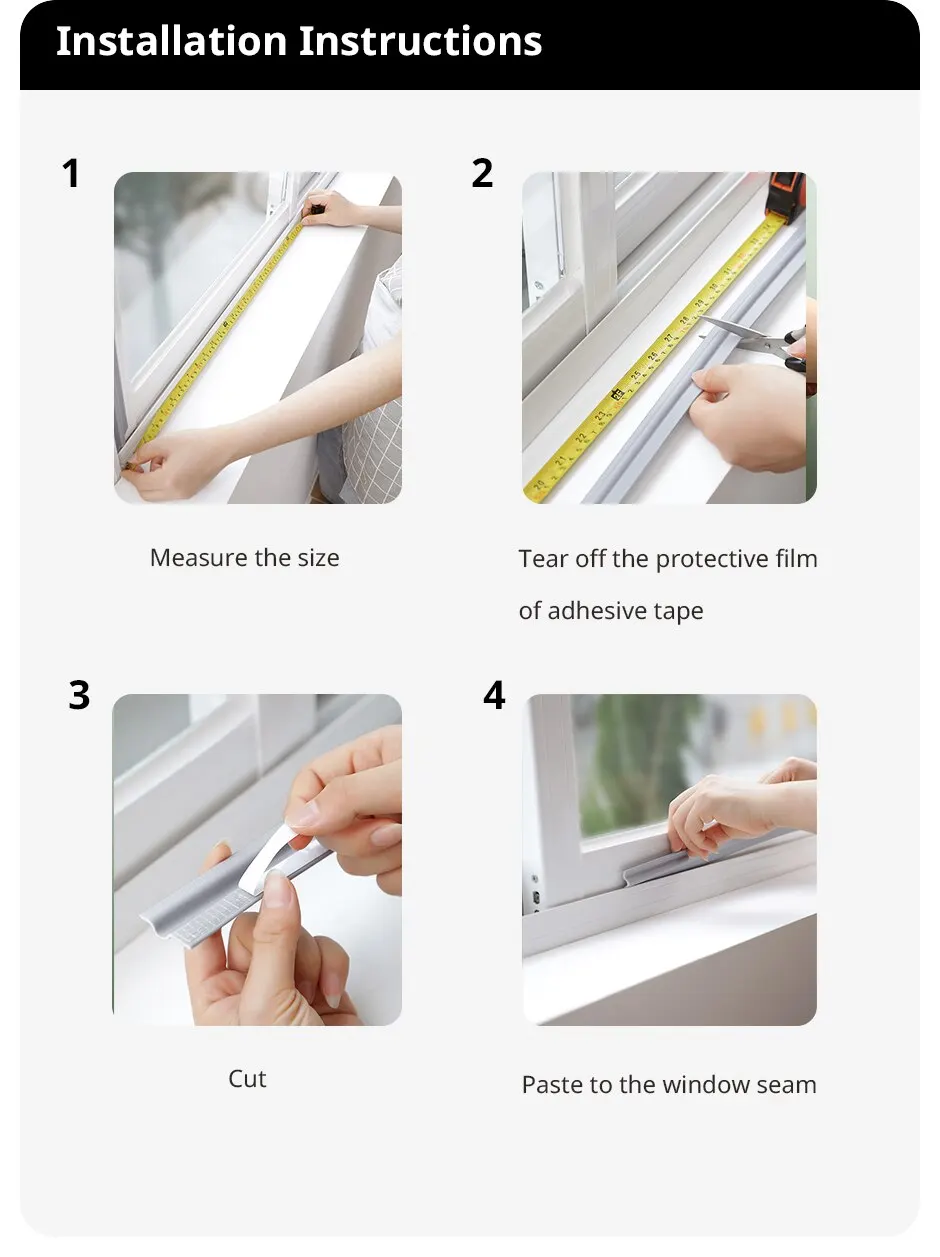 Installation Instructions

1

Measure the size

2

Tear off the protective film of adhesive tape

3

Cut

4

Paste to the window seam