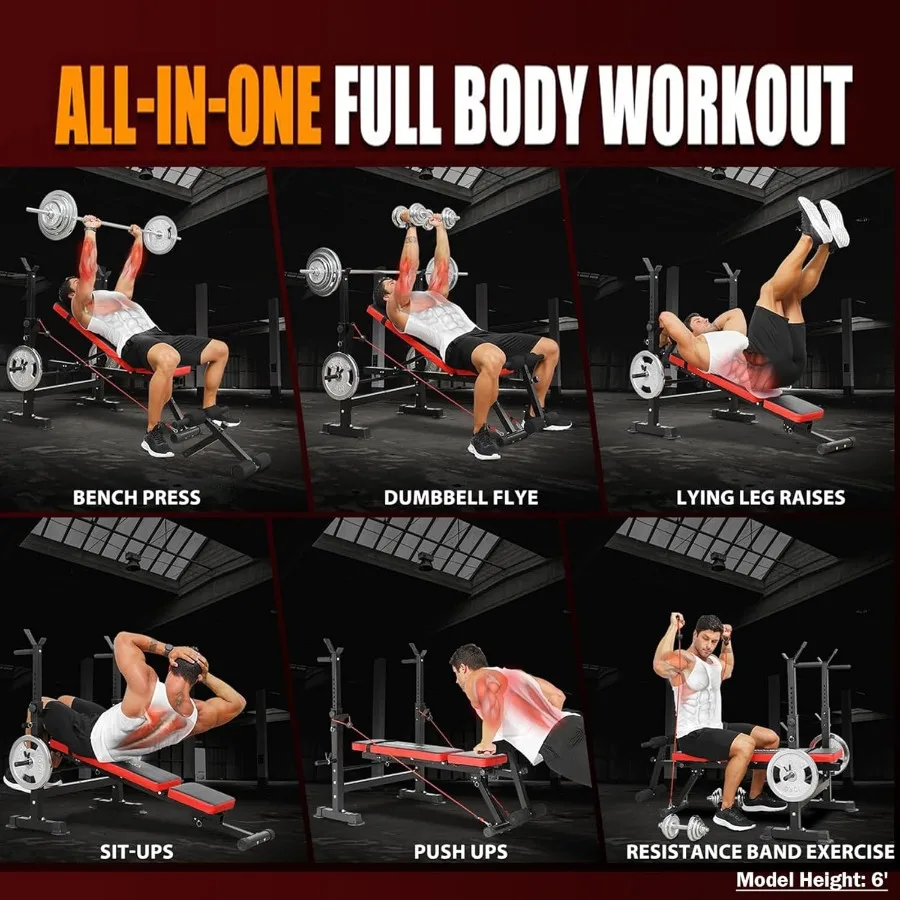 ALL-IN-ONE FULL BODY WORKOUT

BENCH PRESS

DUMBBELL FLYE

LYING LEG RAISES

SIT-UPS

PUSH UPS

RESISTANCE BAND EXERCISE

Model Height: 6'