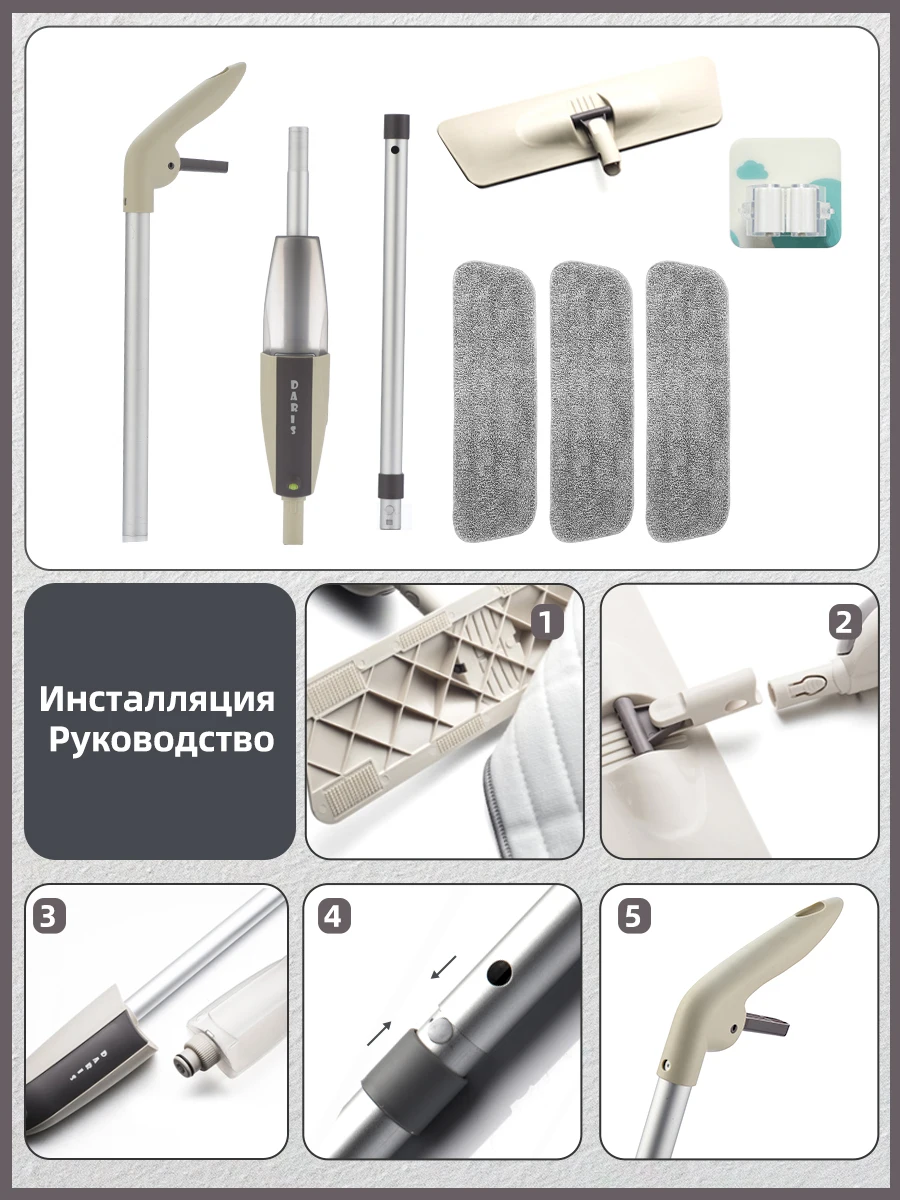 DARIS

Инсталляция Руководство

1

2

3

DARIS

4

5