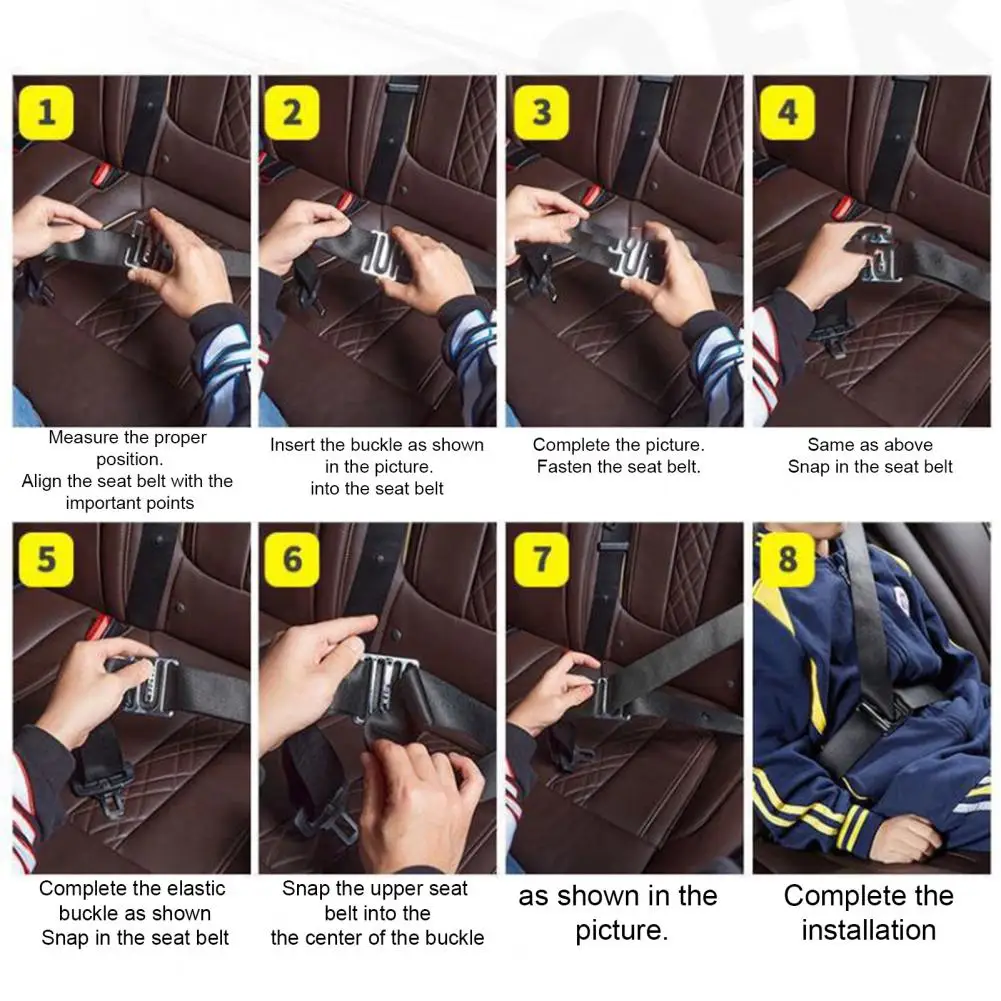 1

Measure the proper position.
Align the seat belt with the important points

2

Insert the buckle as shown in the picture.
into the seat belt

3

Complete the picture.
Fasten the seat belt.

4

Same as above
Snap in the seat belt

5

Complete the elastic buckle as shown
Snap in the seat belt

6

Snap the upper seat belt into the the center of the buckle

7

as shown in the picture.

8

Complete the installation