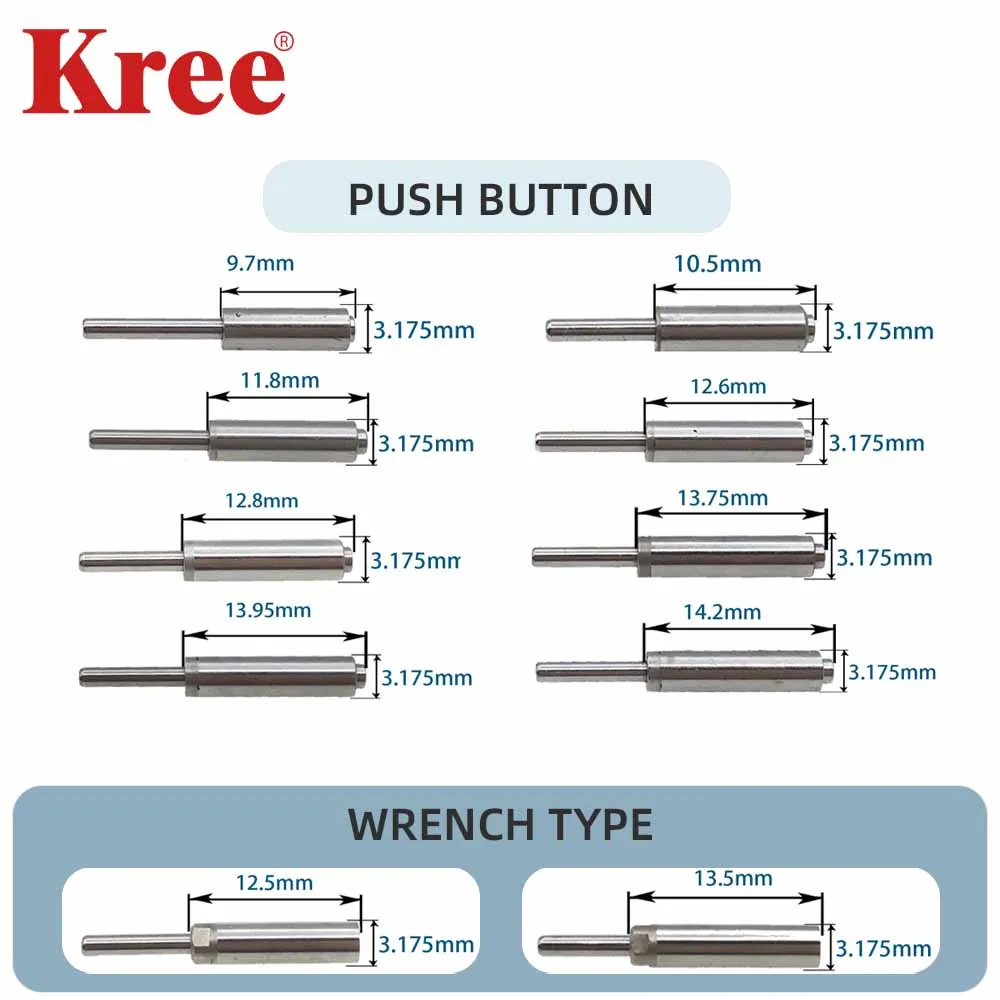 Kree®

PUSH BUTTON

9.7mm
3.175mm

10.5mm
3.175mm

11.8mm
3.175mm

12.6mm
3.175mm

12.8mm
3.175mm

13.75mm
3.175mm

13.95mm
3.175mm

14.2mm
3.175mm

WRENCH TYPE

12.5mm
3.175mm

13.5mm
3.175mm