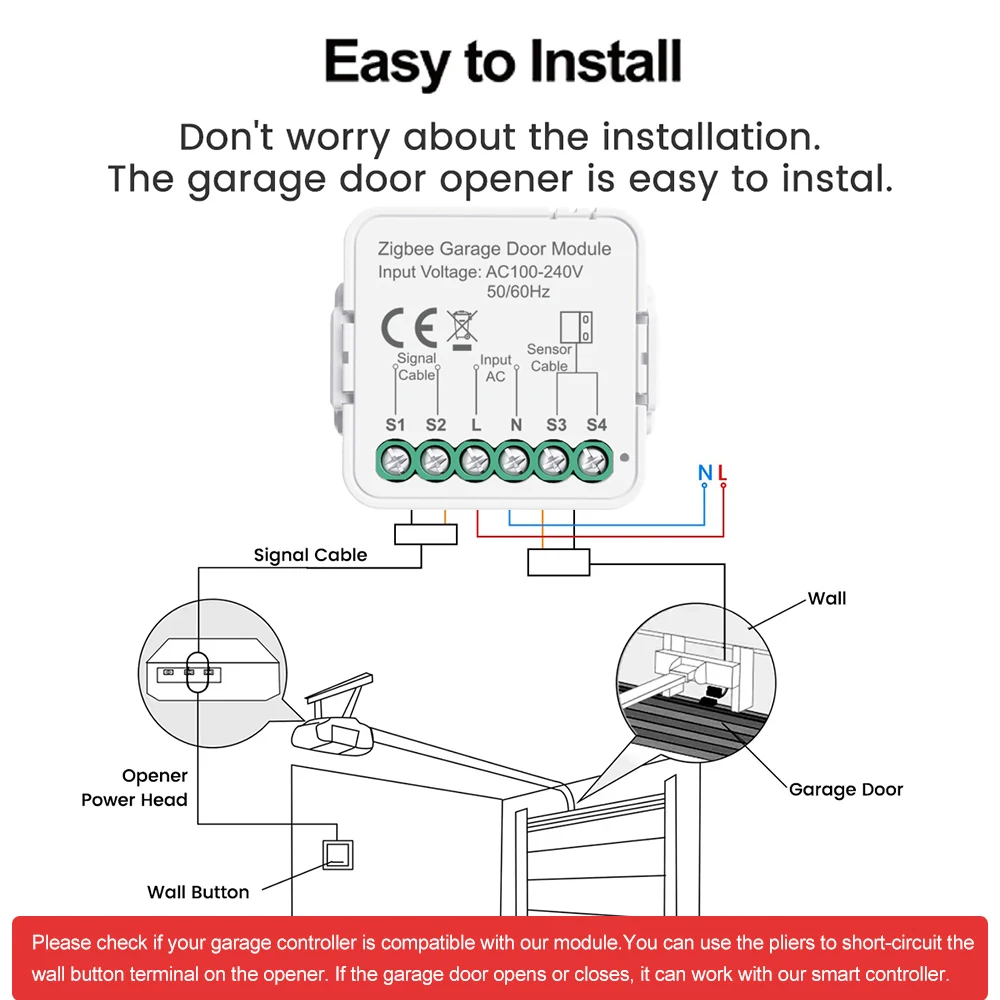 Easy to Install

Don't worry about the installation.
The garage door opener is easy to instal.

Zigbee Garage Door Module
Input Voltage: AC100-240V
50/60Hz

CE

Signal Cable
Input AC
Sensor Cable

S1 S2 L N S3 S4

N L

Signal Cable

Wall

Opener Power Head

Garage Door

Wall Button

Please check if your garage controller is compatible with our module.You can use the pliers to short-circuit the wall button terminal on the opener. If the garage door opens or closes, it can work with our smart controller.