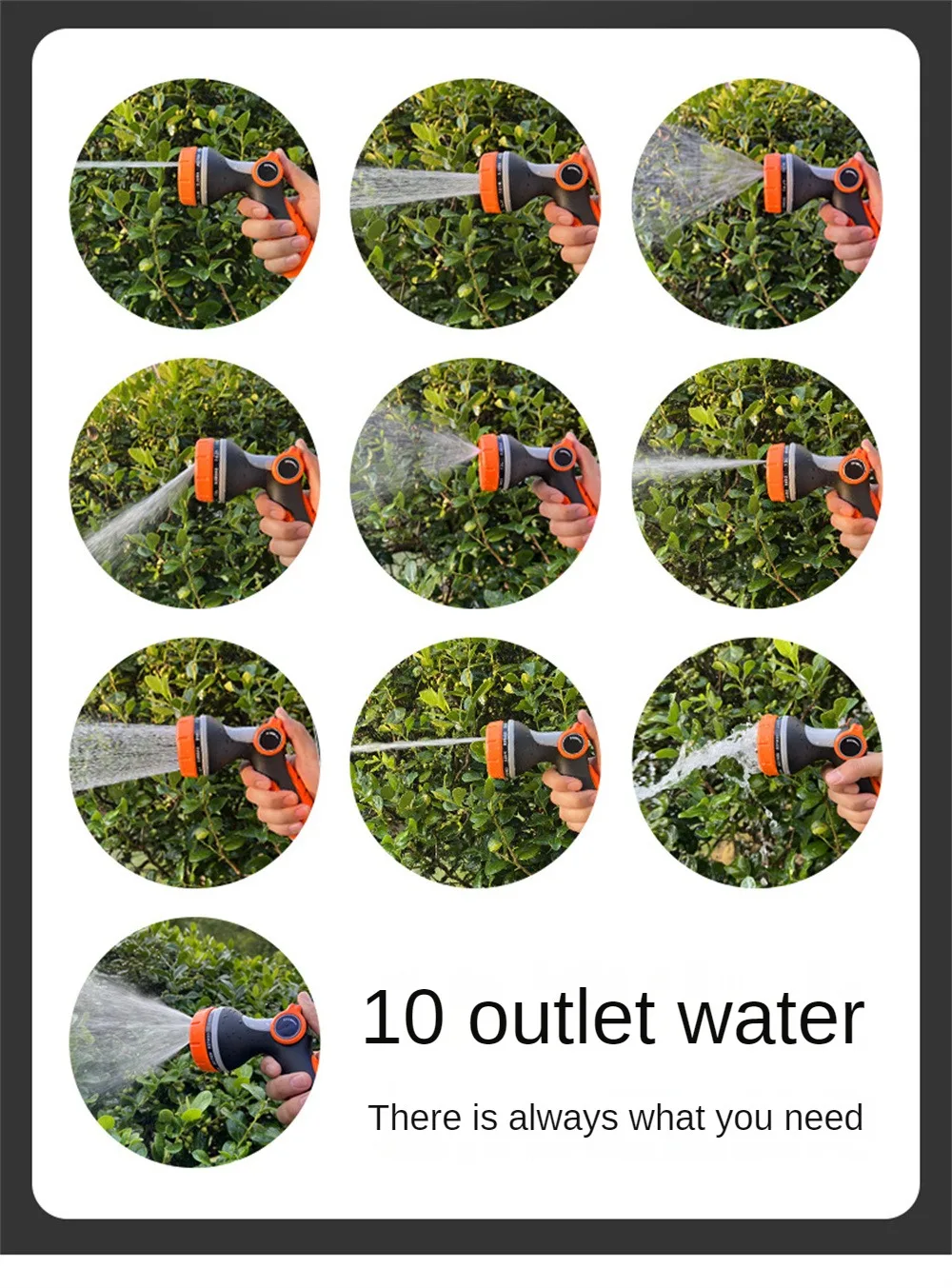 10 outlet water

There is always what you need