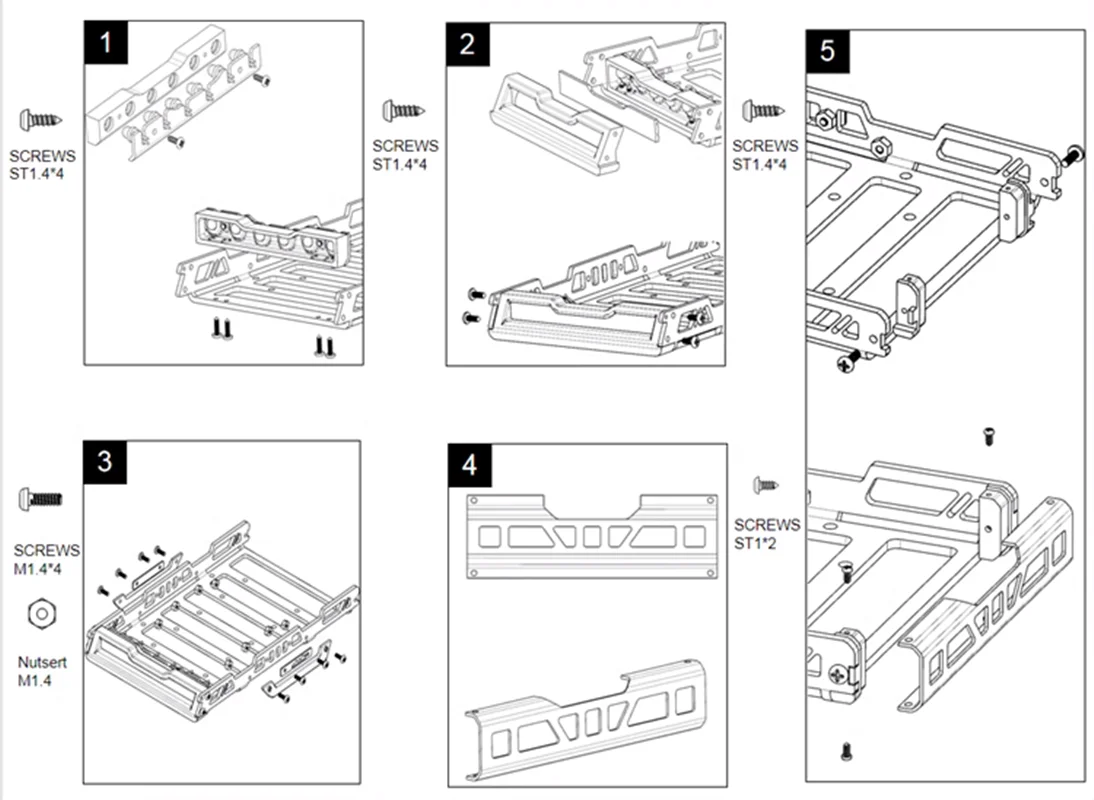 1

SCREWS
ST1.4*4

2

SCREWS
ST1.4*4

5

SCREWS
ST1.4*4

3

SCREWS
M1.4*4

Nutsert
M1.4

4

SCREWS
ST1*2