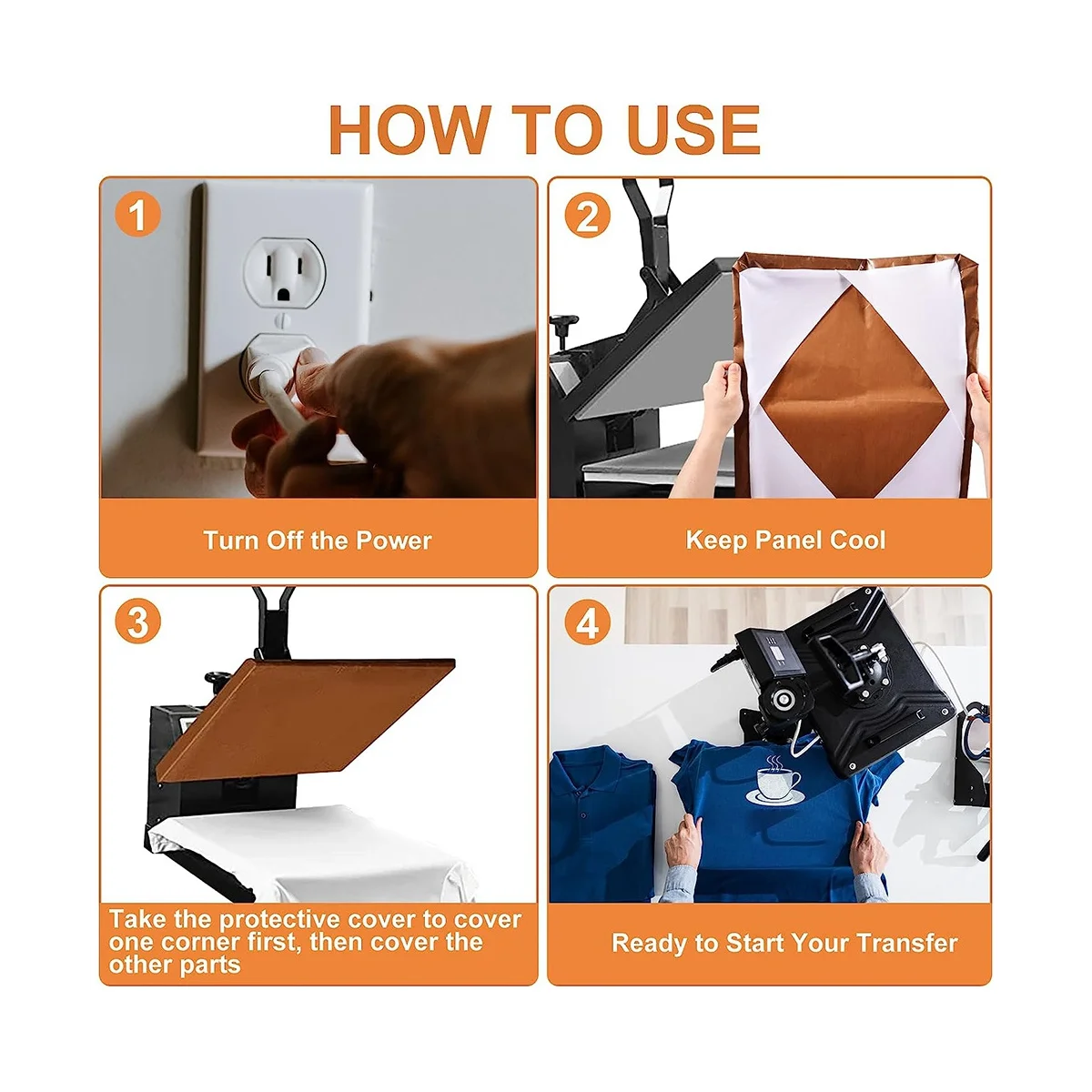 HOW TO USE

1

Turn Off the Power

2

Keep Panel Cool

3

Take the protective cover to cover one corner first, then cover the other parts

4

Ready to Start Your Transfer