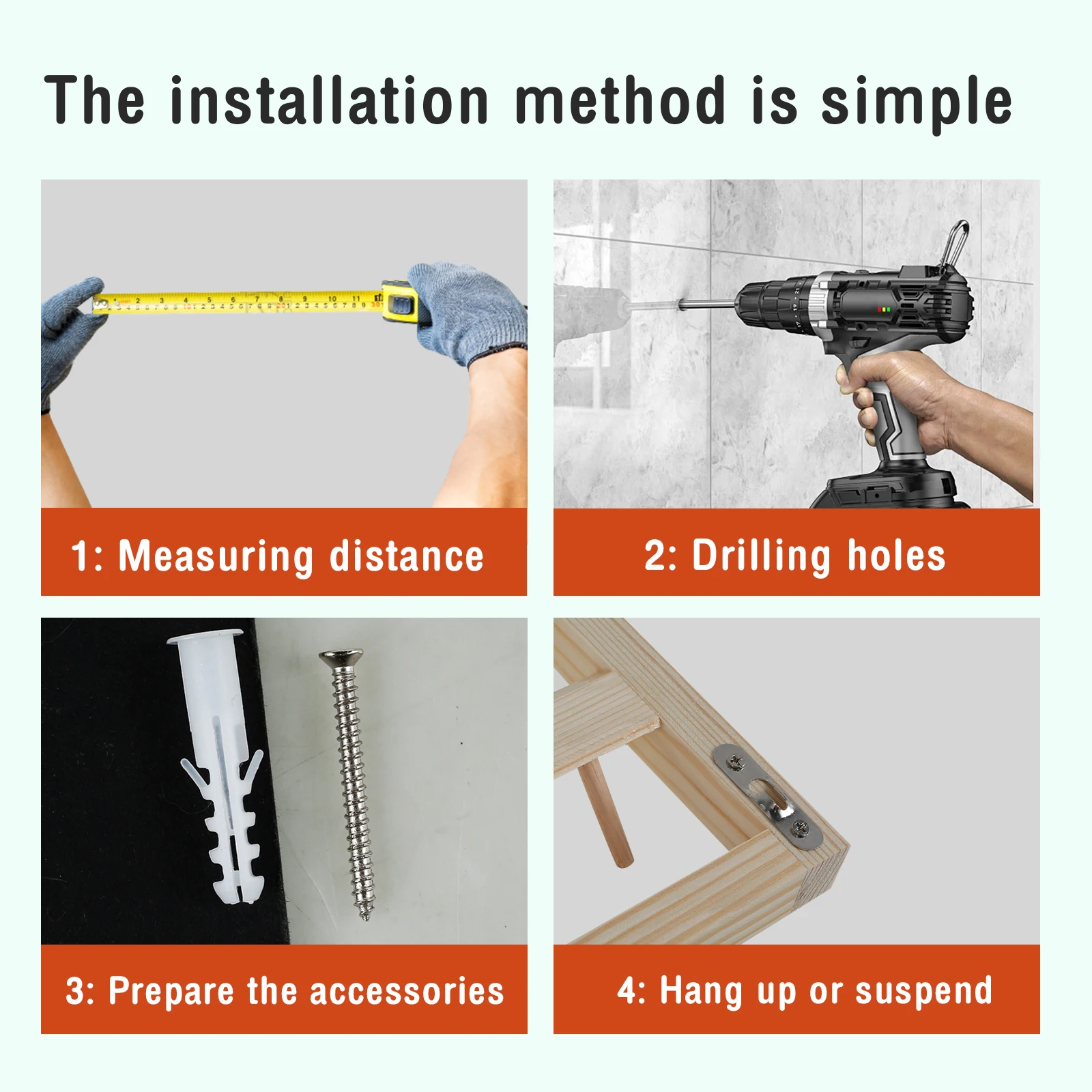 The installation method is simple

1: Measuring distance

2: Drilling holes

3: Prepare the accessories

4: Hang up or suspend