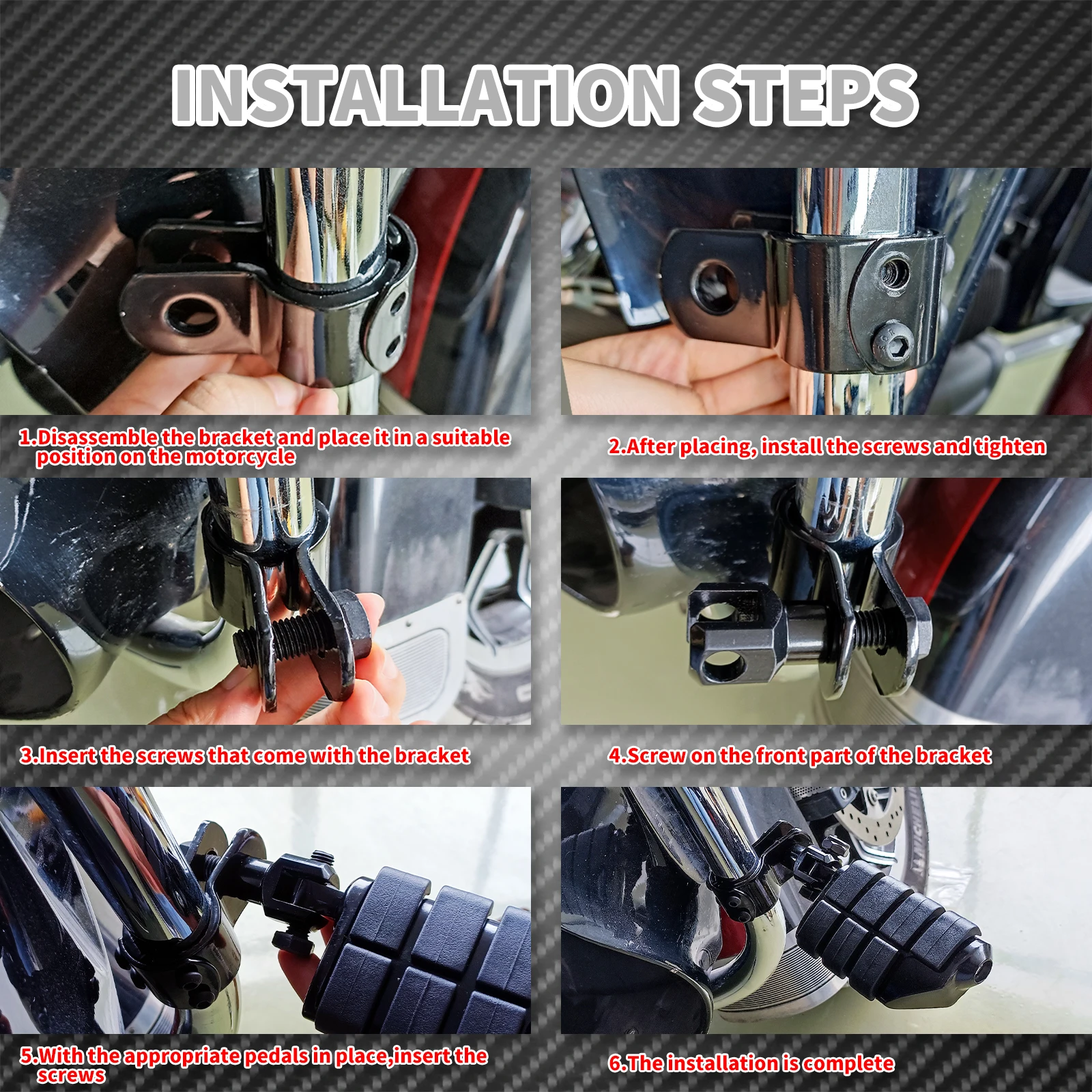 INSTALLATION STEPS

1.Disassemble the bracket and place it in a suitable position on the motorcycle

2.After placing, install the screws and tighten

3.Insert the screws that come with the bracket

4.Screw on the front part of the bracket

5.With the appropriate pedals in place,insert the screws

6.The installation is complete