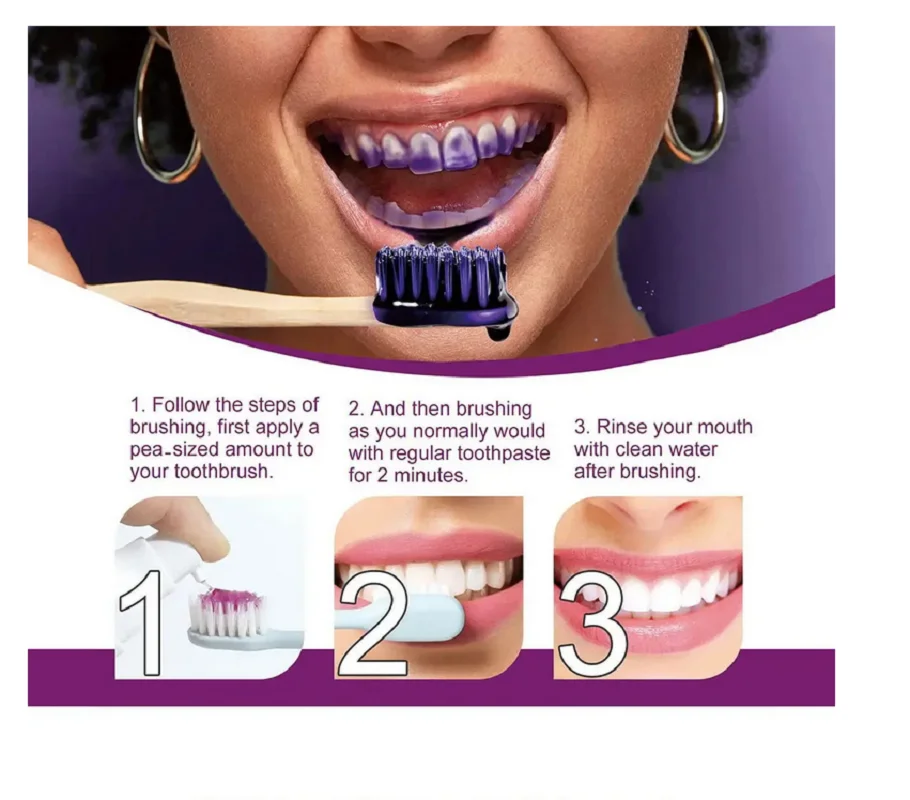 1. Follow the steps of brushing, first apply a pea-sized amount to your toothbrush.

2. And then brushing as you normally would with regular toothpaste for 2 minutes.

3. Rinse your mouth with clean water after brushing.

1

2

3